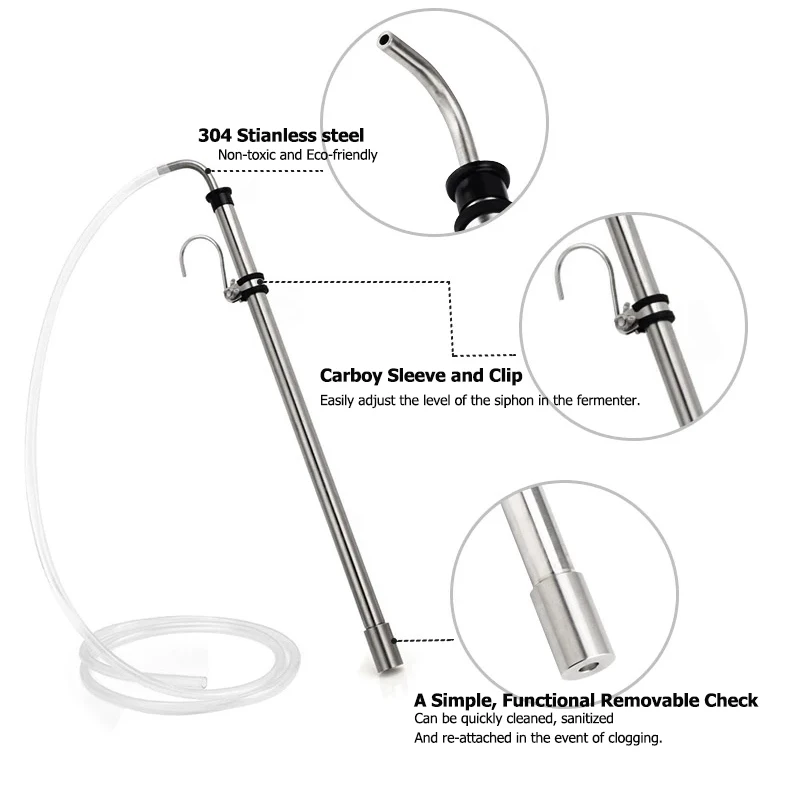 304 Stianless steel
Non-toxic and Eco-friendly

Carboy Sleeve and Clip
Easily adjust the level of the siphon in the fermenter.

A Simple, Functional Removable Check
Can be quickly cleaned, sanitized
And re-attached in the event of clogging.