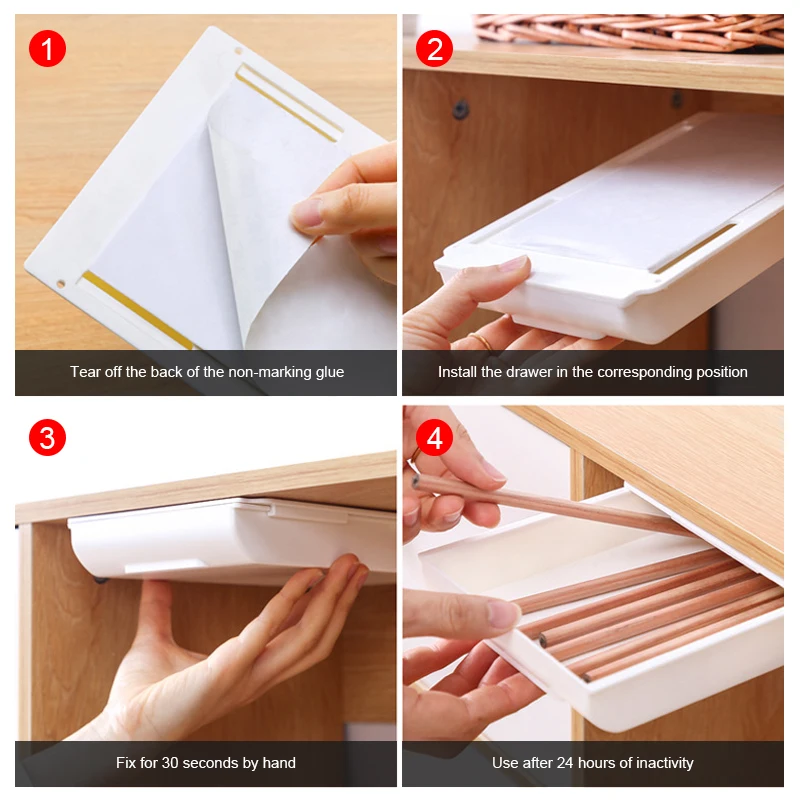 1

Tear off the back of the non-marking glue

2

Install the drawer in the corresponding position

3

Fix for 30 seconds by hand

4

Use after 24 hours of inactivity