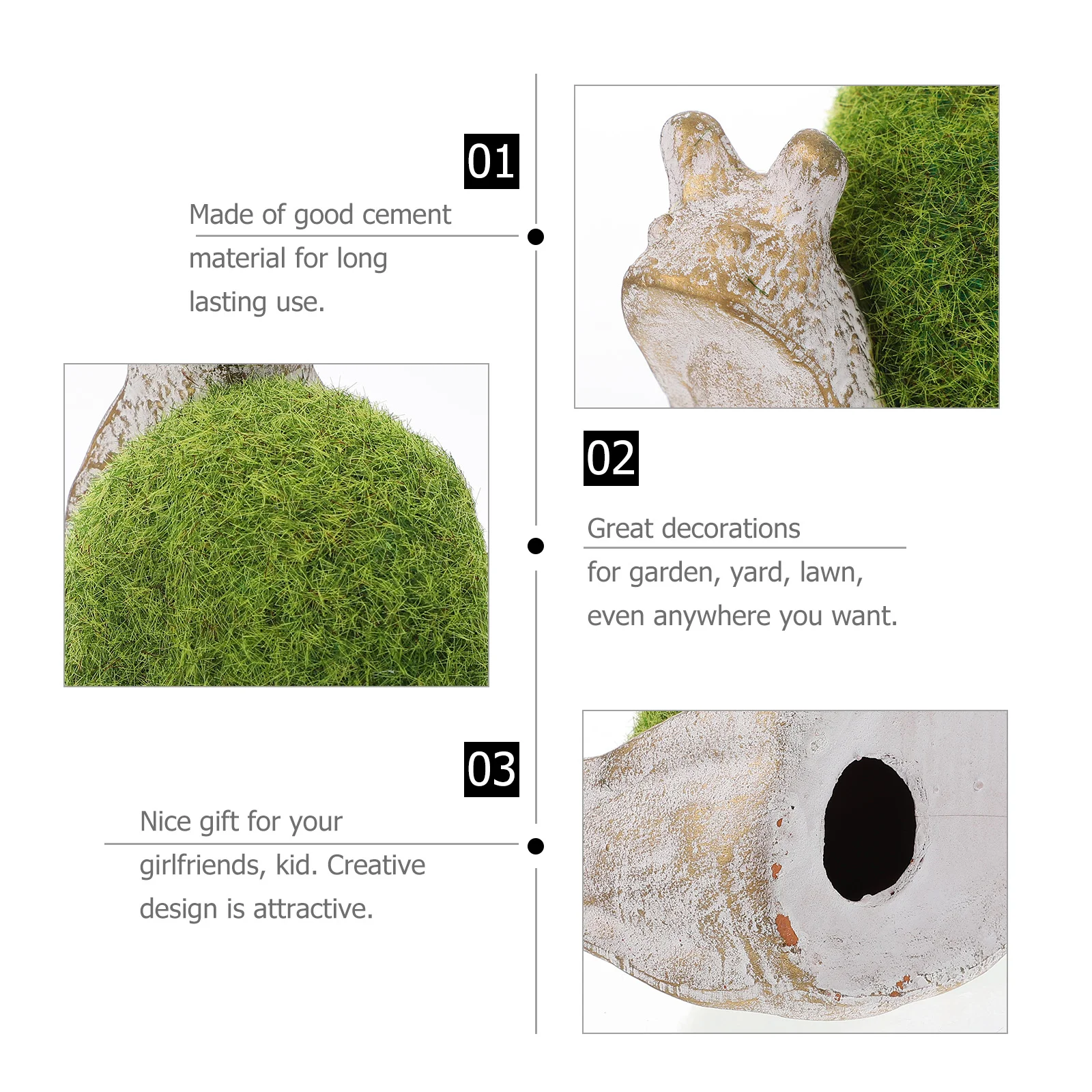 01

Made of good cement material for long lasting use.

02

Great decorations for garden, yard, lawn, even anywhere you want.

03

Nice gift for your girlfriends, kid. Creative design is attractive.