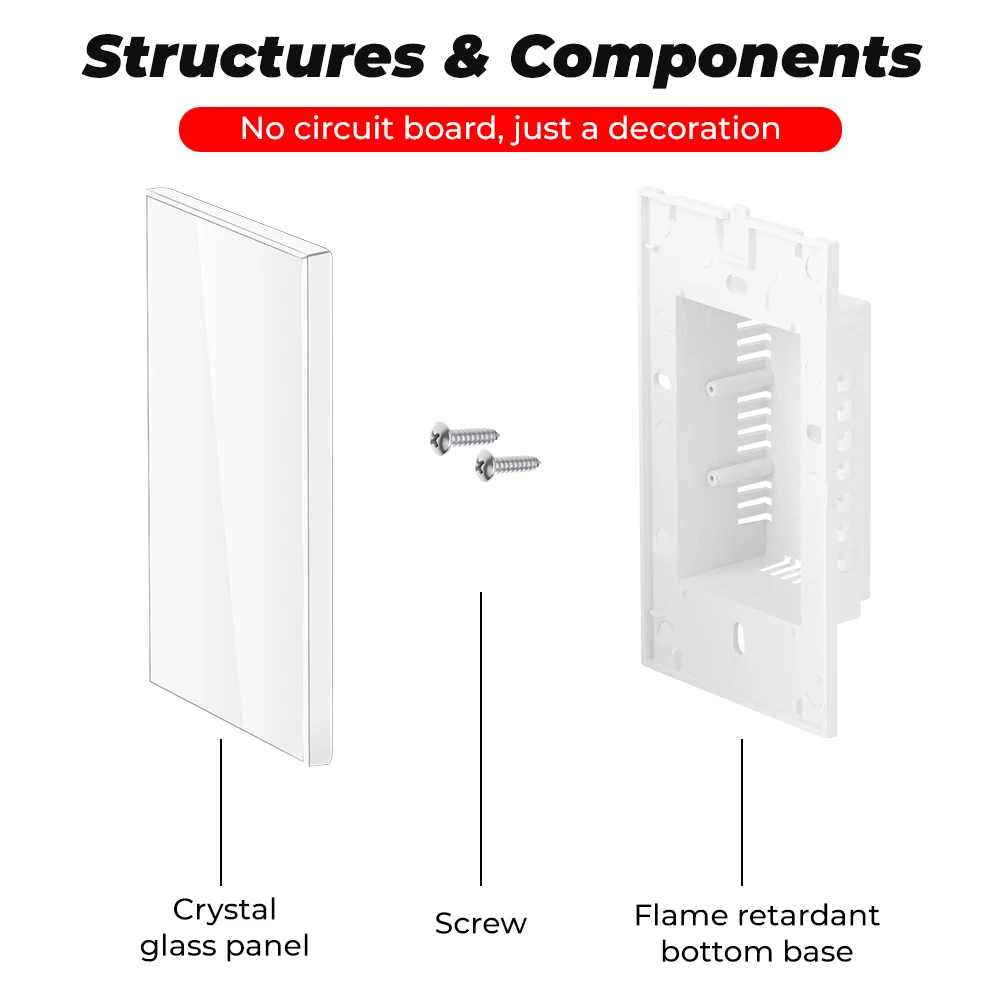 Structures & Components

No circuit board, just a decoration

Crystal glass panel

Screw

Flame retardant bottom base