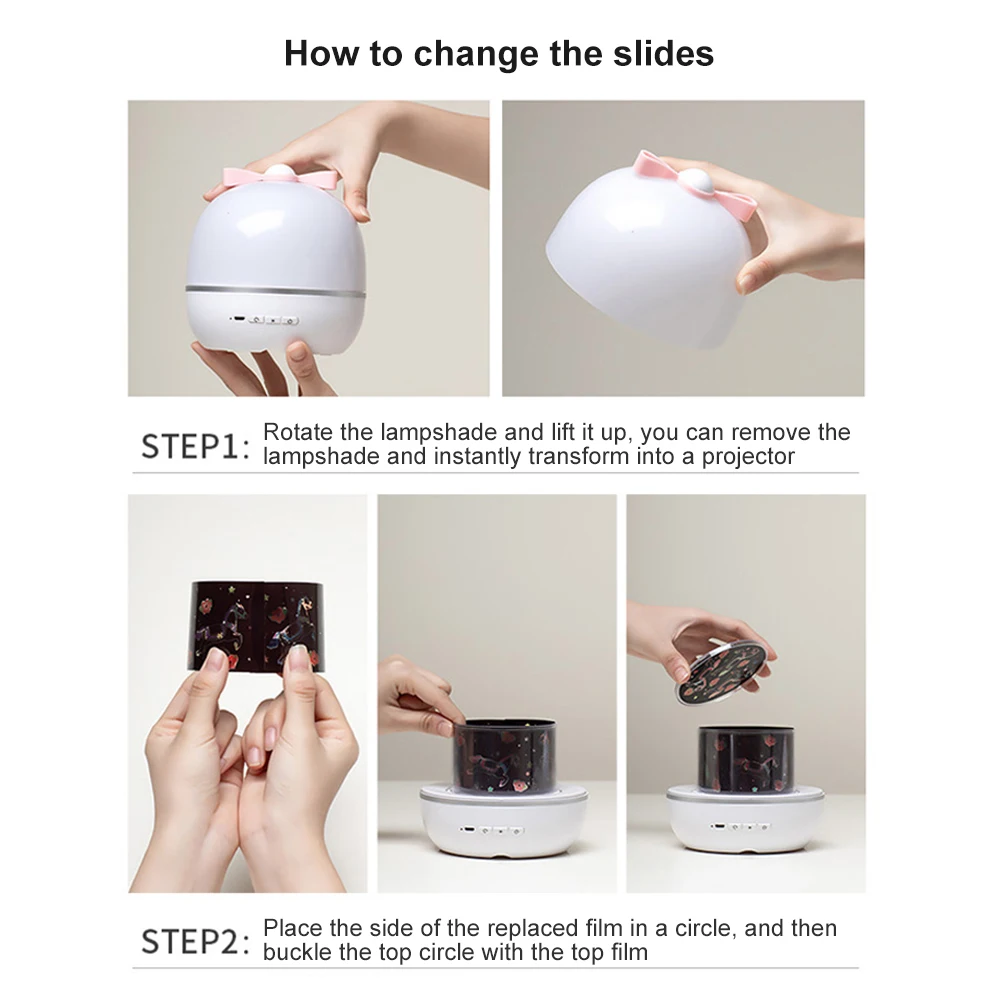 How to change the slides

STEP1: Rotate the lampshade and lift it up, you can remove the lampshade and instantly transform into a projector

STEP2: Place the side of the replaced film in a circle, and then buckle the top circle with the top film