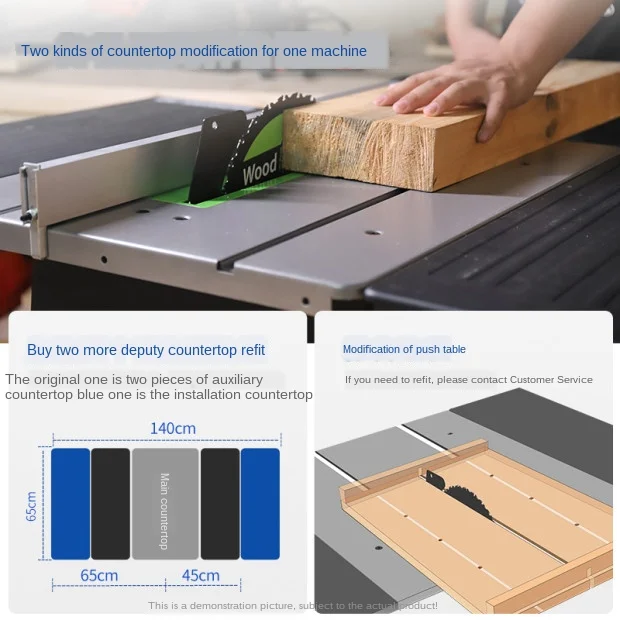 Two kinds of countertop modification for one machine

Wood

Buy two more deputy countertop refit

The original one is two pieces of auxiliary countertop blue one is the installation countertop

140cm

65cm

Main countertop

65cm

45cm

Modification of push table

If you need to refit, please contact Customer Service

This is a demonstration picture, subject to the actual product!