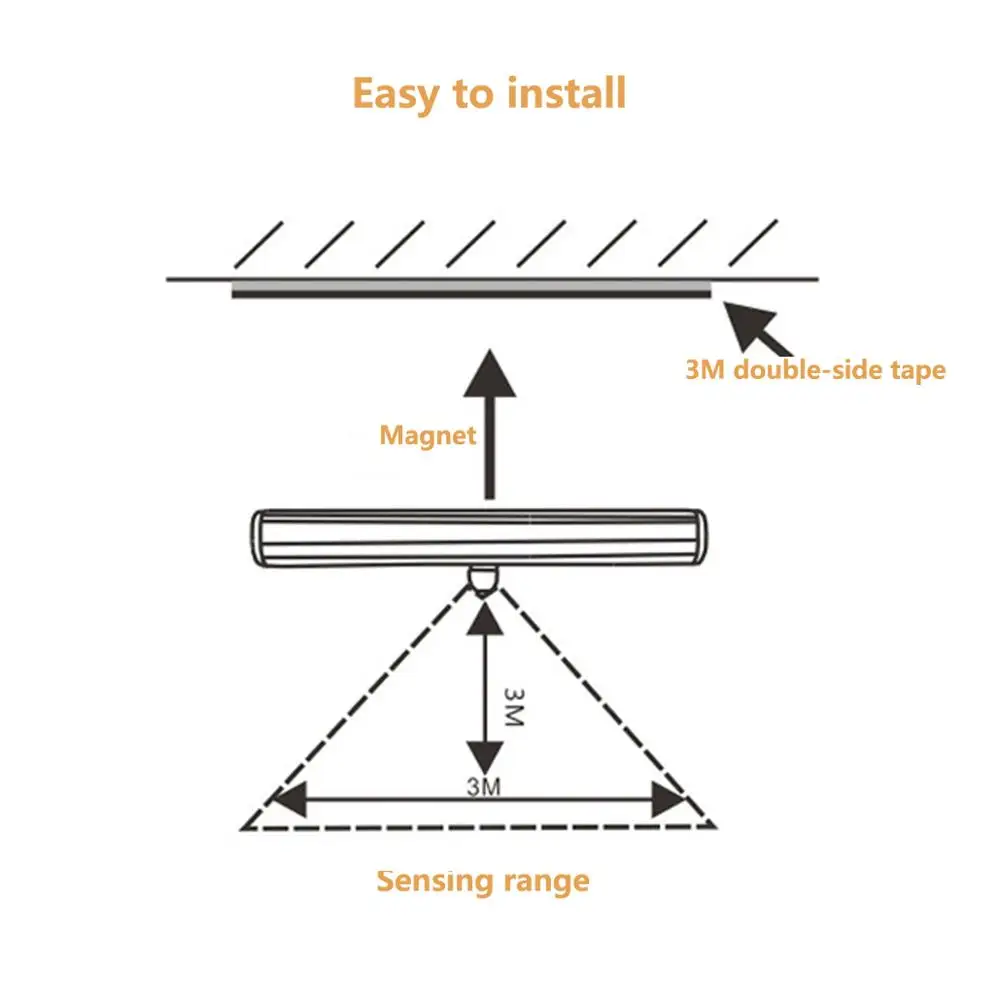 Easy to install

3M double-side tape

Magnet

3M

3M

Sensing range