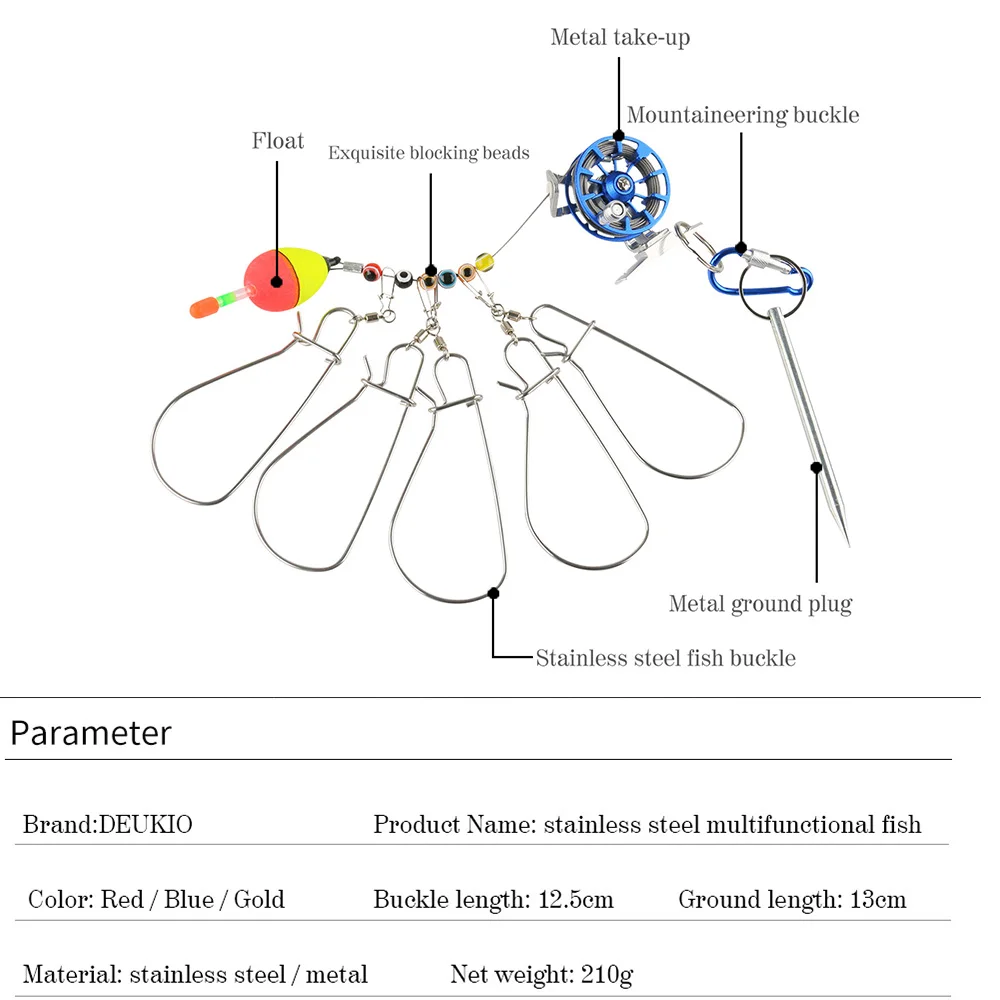 Metal take-up

Mountaineering buckle

Float

Exquisite blocking beads

Metal ground plug

Stainless steel fish buckle

Parameter

Brand:DEUKIO

Product Name: stainless steel multifunctional fish

Color: Red / Blue / Gold

Buckle length: 12.5cm

Ground length: 13cm

Material: stainless steel / metal

Net weight: 210g