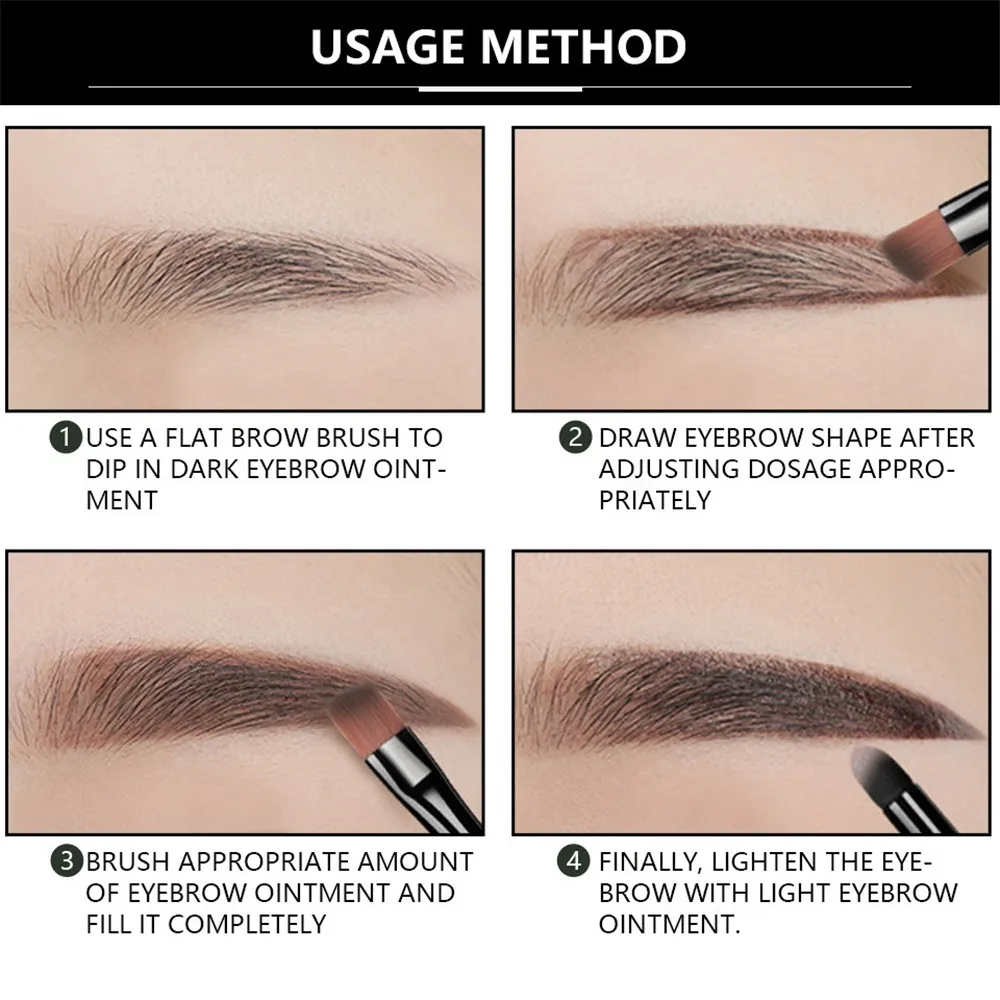 USAGE METHOD

1 USE A FLAT BROW BRUSH TO DIP IN DARK EYEBROW OINTMENT

2 DRAW EYEBROW SHAPE AFTER ADJUSTING DOSAGE APPROPRIATELY

3 BRUSH APPROPRIATE AMOUNT OF EYEBROW OINTMENT AND FILL IT COMPLETELY

4 FINALLY, LIGHTEN THE EYEBROW WITH LIGHT EYEBROW OINTMENT.