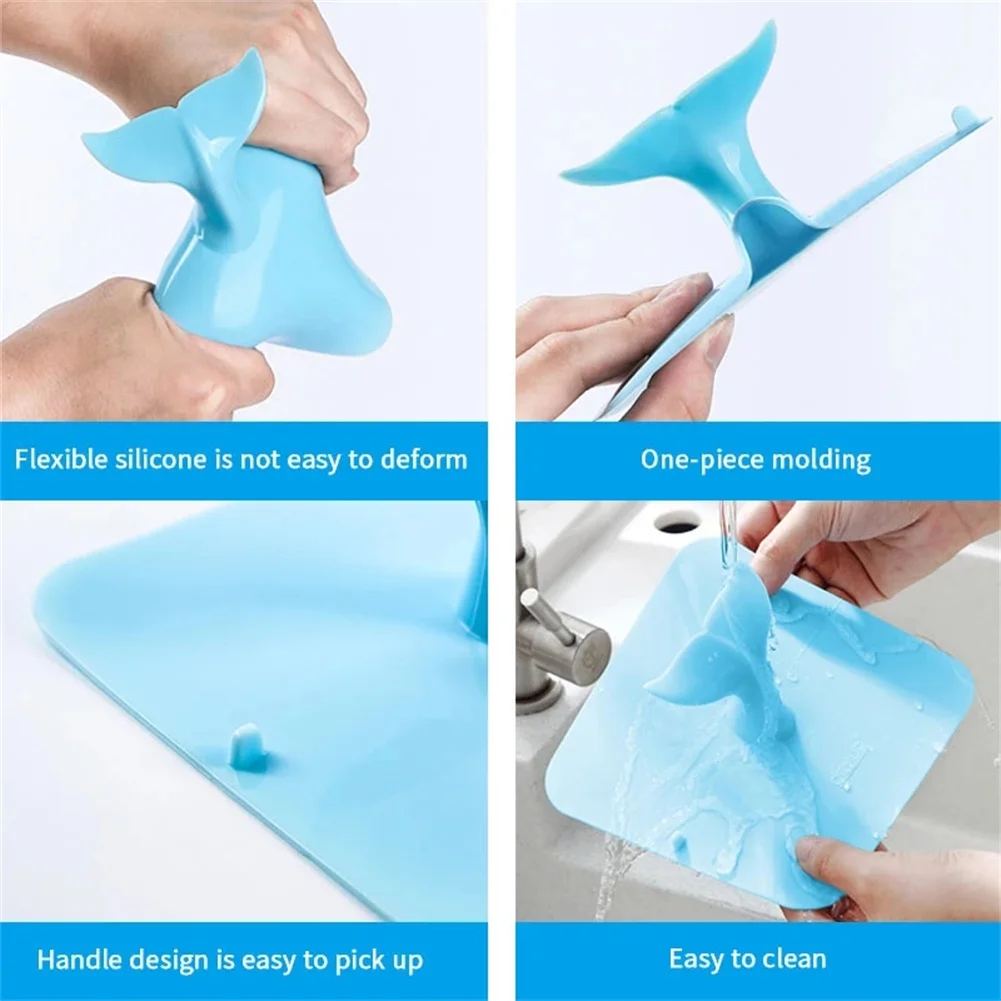 Flexible silicone is not easy to deform

One-piece molding

Handle design is easy to pick up

Easy to clean