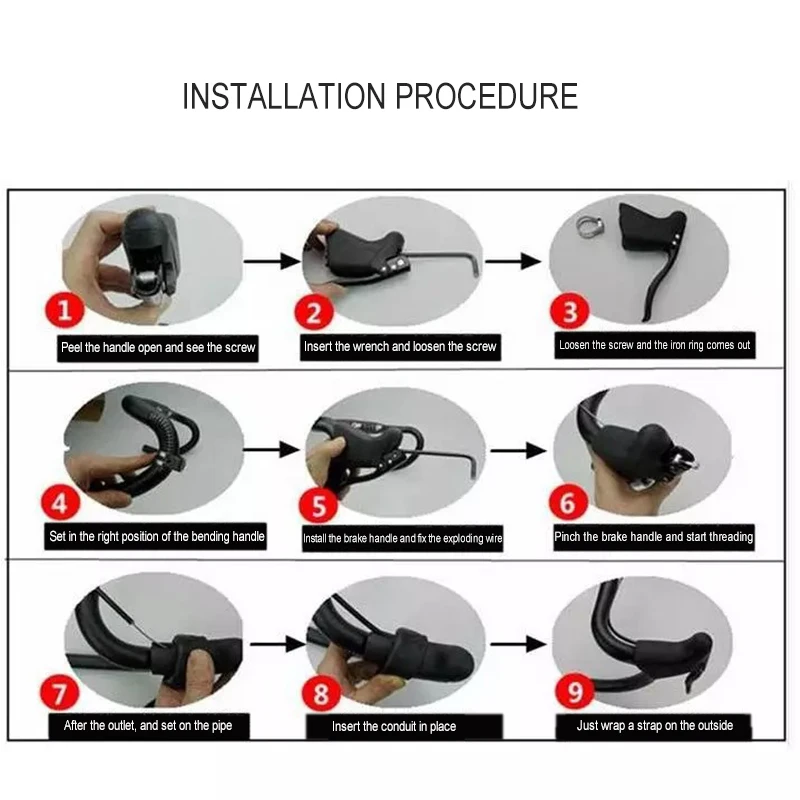 INSTALLATION PROCEDURE

1
Peel the handle open and see the screw

2
Insert the wrench and loosen the screw

3
Loosen the screw and the iron ring comes out

4
Set in the right position of the bending handle

5
Install the brake handle and fix the exploding wire

6
Pinch the brake handle and start threading

7
After the outlet, and set on the pipe

8
Insert the conduit in place

9
Just wrap a strap on the outside