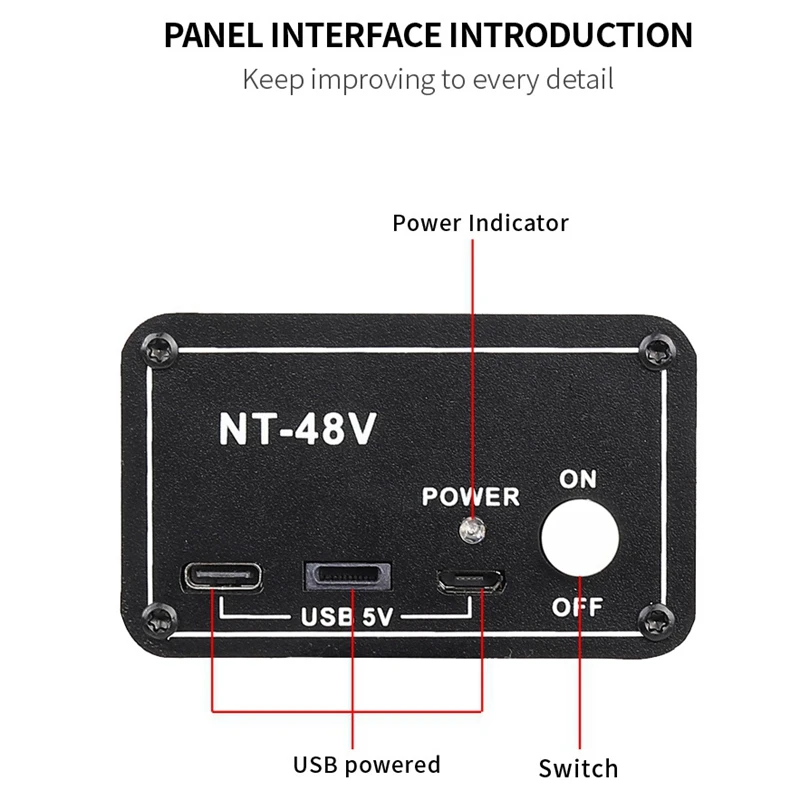 PANEL INTERFACE INTRODUCTION
Keep improving to every detail

Power Indicator

NT-48V

POWER

ON

OFF

USB 5V

USB powered

Switch