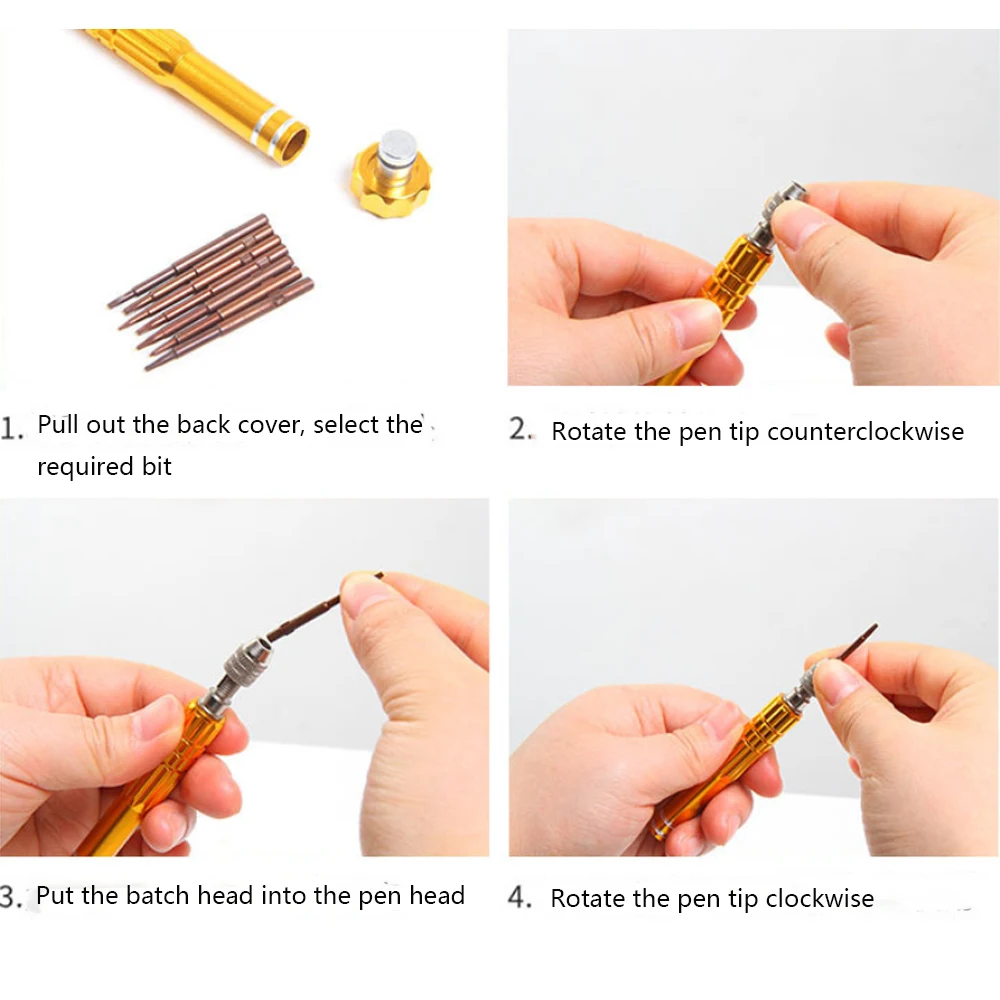 1. Pull out the back cover, select the required bit

2. Rotate the pen tip counterclockwise

3. Put the batch head into the pen head

4. Rotate the pen tip clockwise