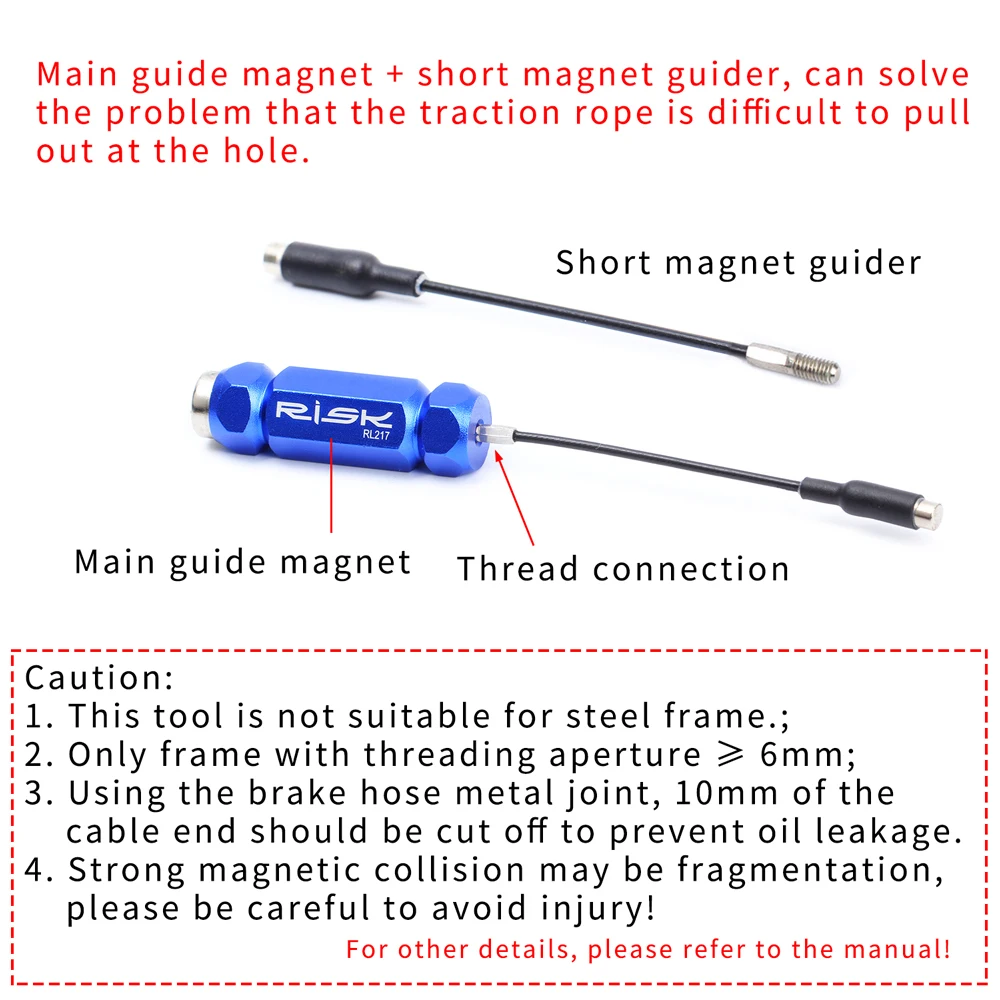 Main guide magnet + short magnet guider, can solve the problem that the traction rope is difficult to pull out at the hole.

Short magnet guider

RISK
RL217

Main guide magnet

Thread connection

Caution:
1. This tool is not suitable for steel frame.;
2. Only frame with threading aperture ⩾ 6mm;
3. Using the brake hose metal joint, 10mm of the cable end should be cut off to prevent oil leakage.
4. Strong magnetic collision may be fragmentation, please be careful to avoid injury!

For other details, please refer to the manual!