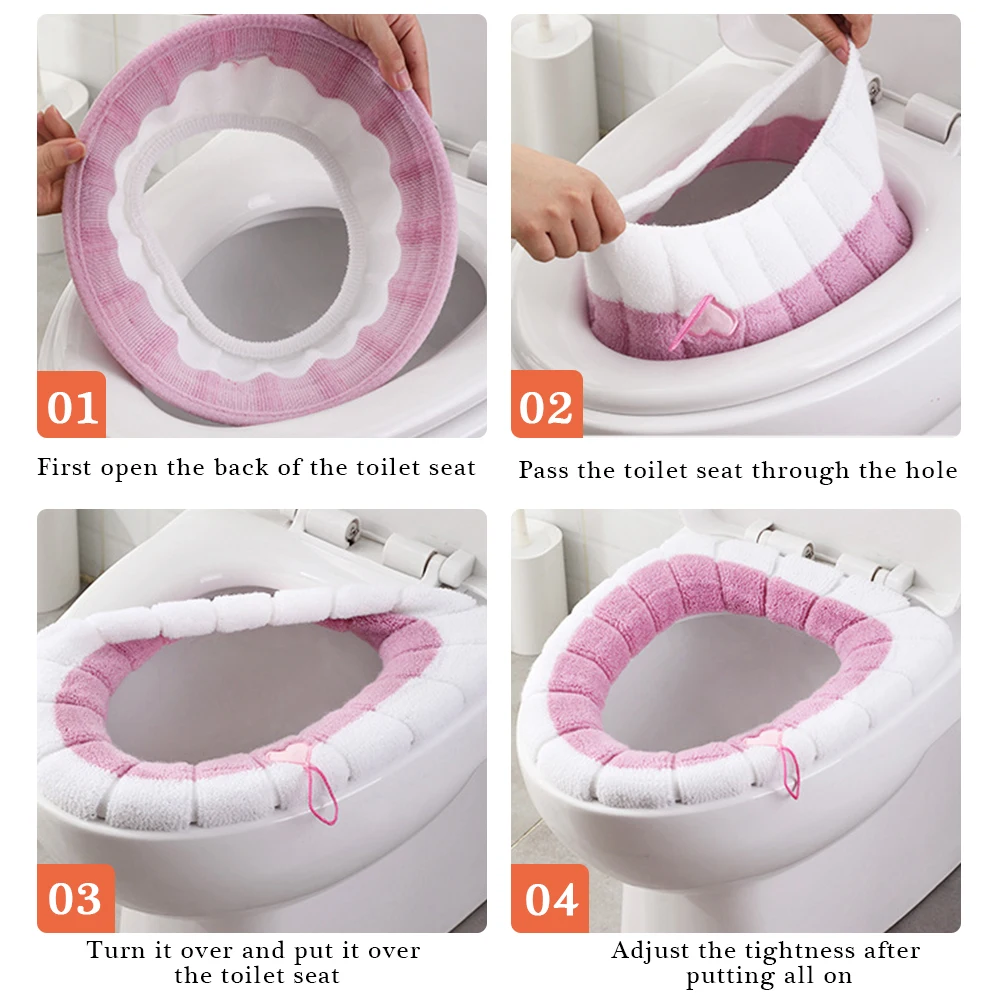 01

First open the back of the toilet seat

02

Pass the toilet seat through the hole

03

Turn it over and put it over the toilet seat

04

Adjust the tightness after putting all on