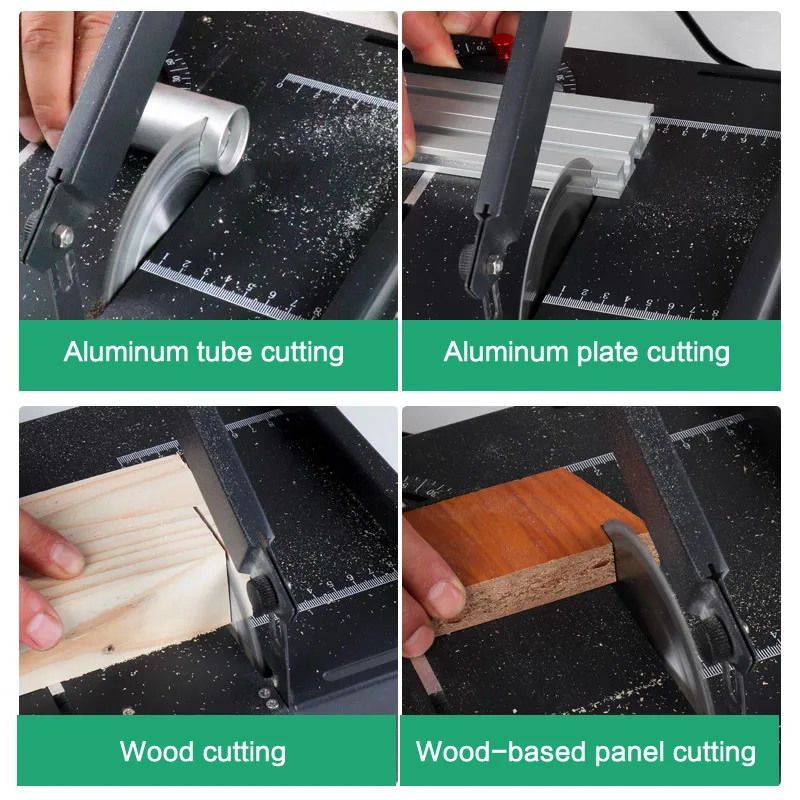 Aluminum tube cutting

Aluminum plate cutting

Wood cutting

Wood-based panel cutting