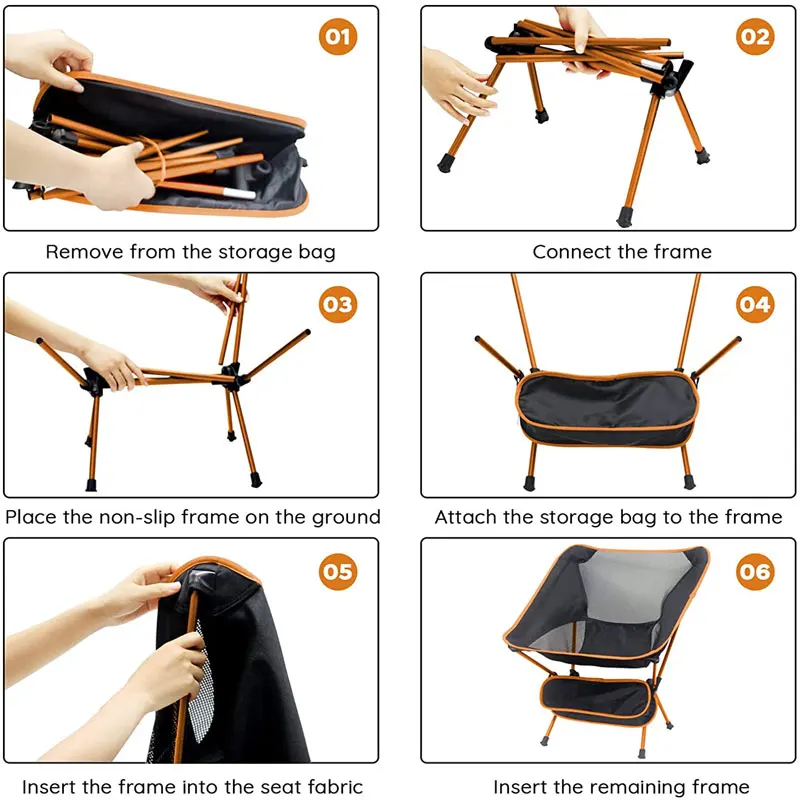 01

Remove from the storage bag

02

Connect the frame

03

Place the non-slip frame on the ground

04

Attach the storage bag to the frame

05

Insert the frame into the seat fabric

06

Insert the remaining frame