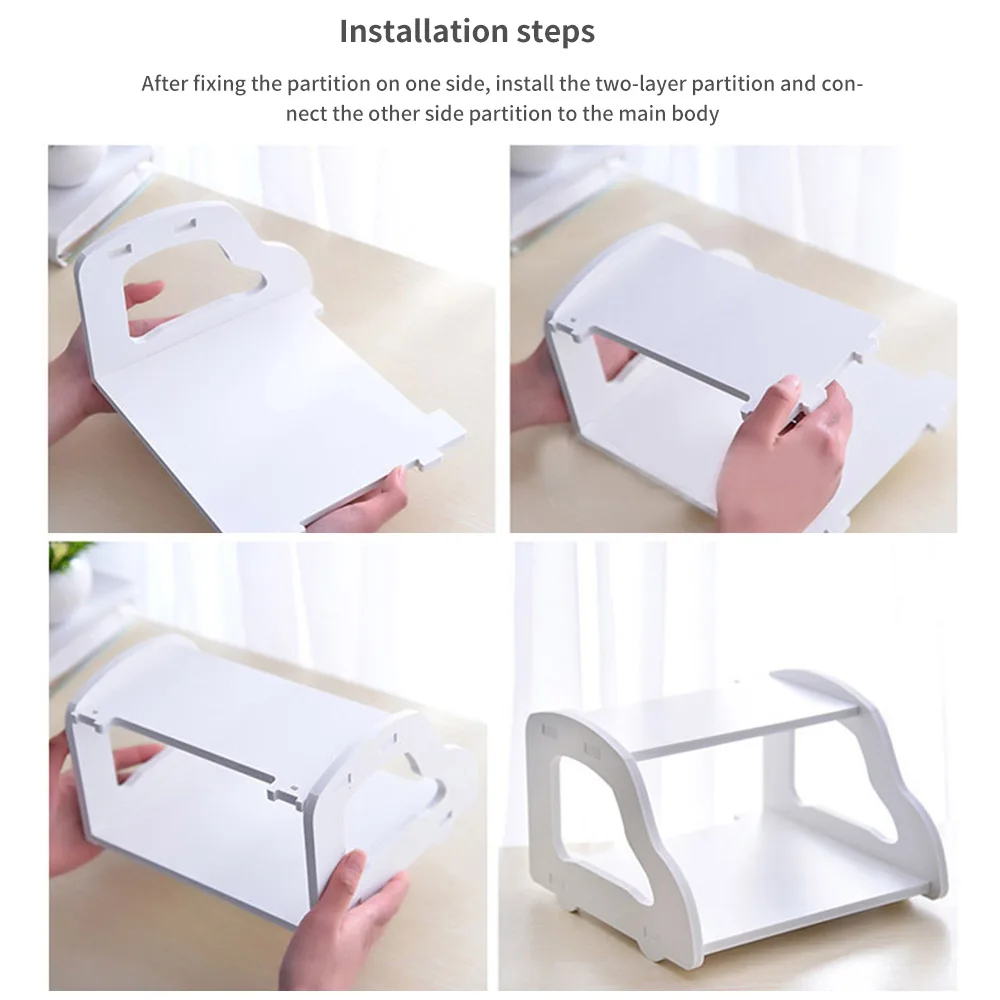 Installation steps

After fixing the partition on one side, install the two-layer partition and connect the other side partition to the main body