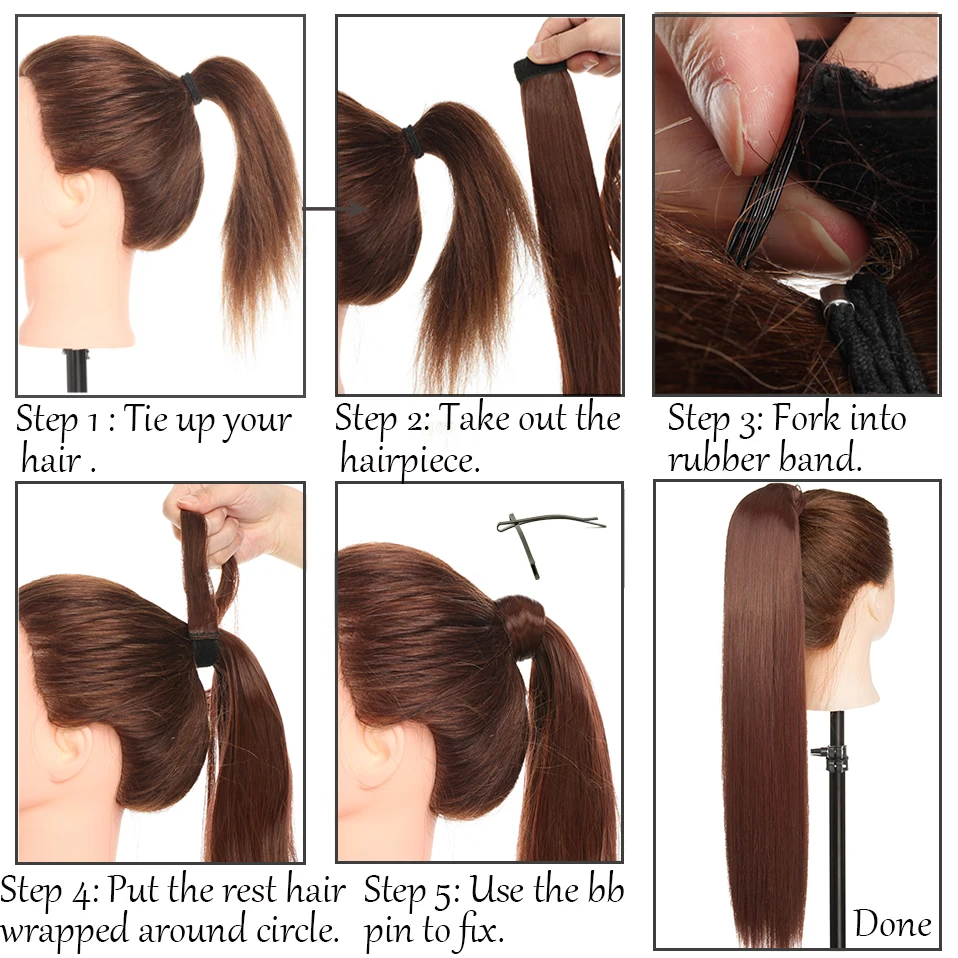 Step 1 : Tie up your hair .

Step 2: Take out the hairpiece.

Step 3: Fork into rubber band.

Step 4: Put the rest hair wrapped around circle.

Step 5: Use the bb pin to fix.

Done