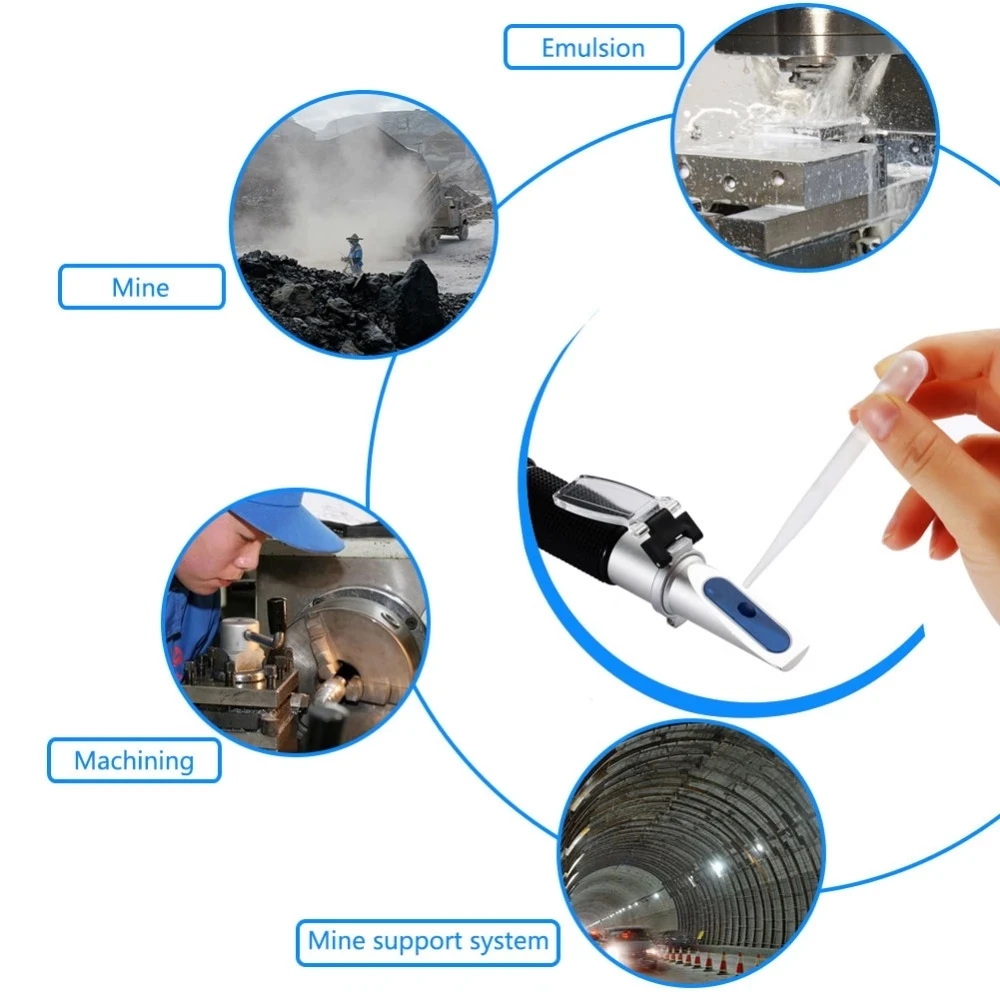 Emulsion

Mine

Machining

Mine support system