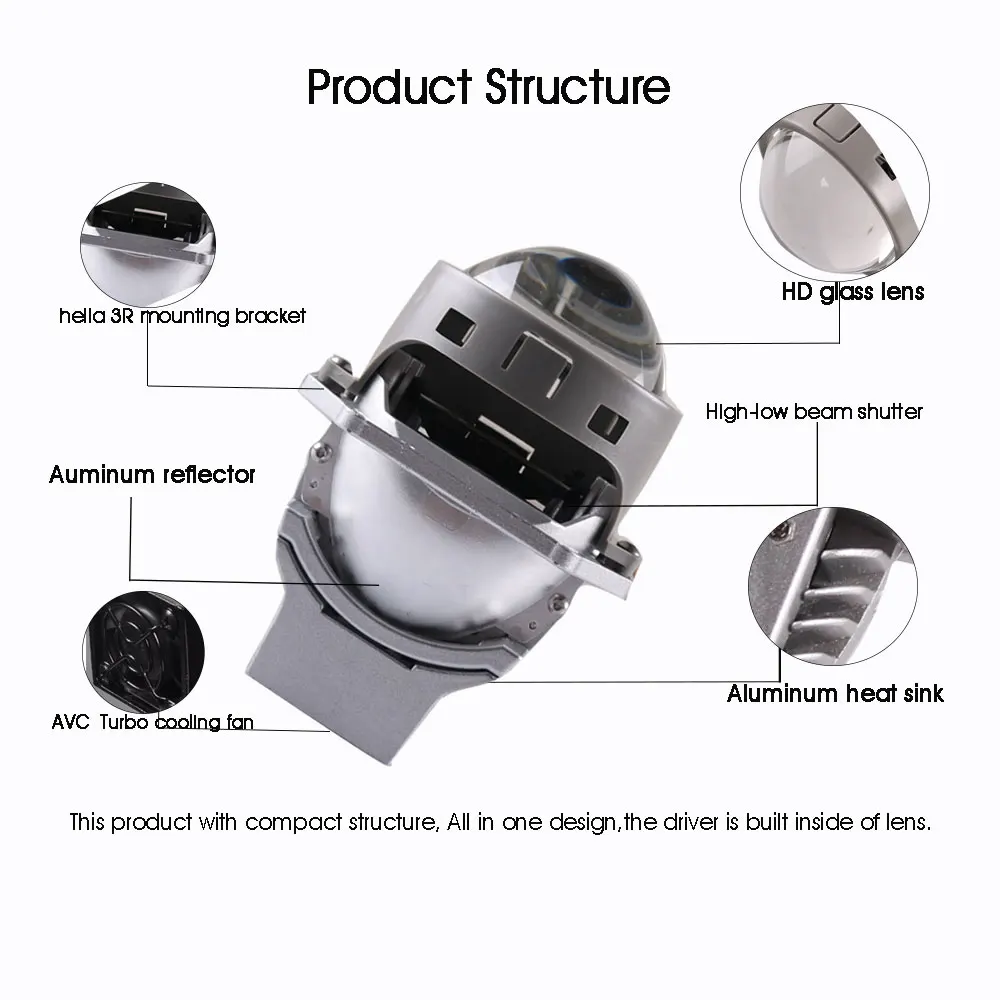 Product Structure

hella 3R mounting bracket

HD glass lens

High-low beam shutter

Auminum reflector

Aluminum heat sink

AVC Turbo cooling fan

This product with compact structure, All in one design,the driver is built inside of lens.