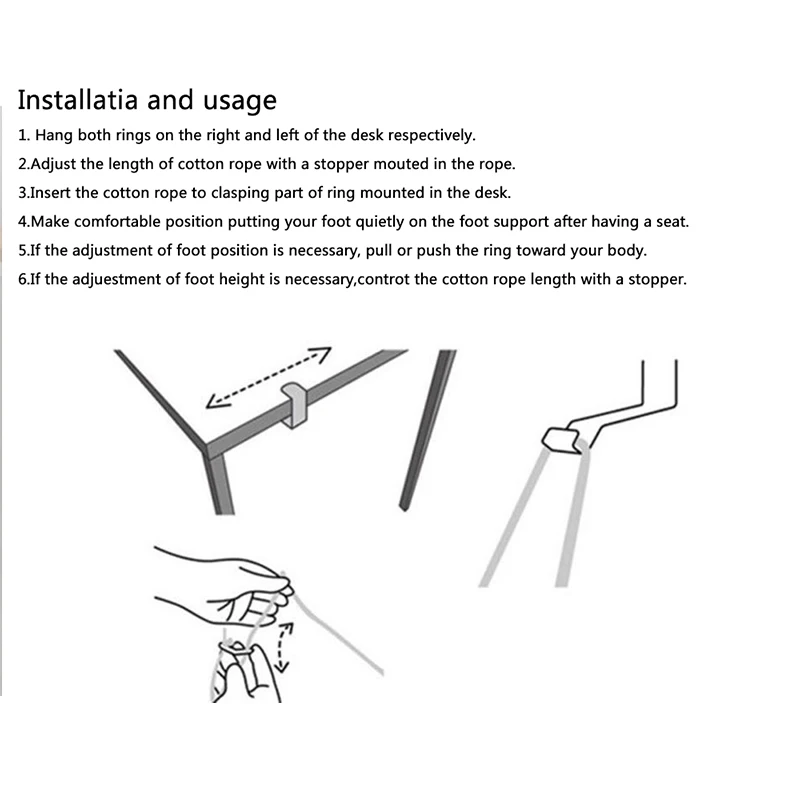 Installatia and usage

1. Hang both rings on the right and left of the desk respectively.

2.Adjust the length of cotton rope with a stopper mouted in the rope.

3.Insert the cotton rope to clasping part of ring mounted in the desk.

4.Make comfortable position putting your foot quietly on the foot support after having a seat.

5.If the adjustment of foot position is necessary, pull or push the ring toward your body.

6.If the adjuestment of foot height is necessary,controt the cotton rope length with a stopper.