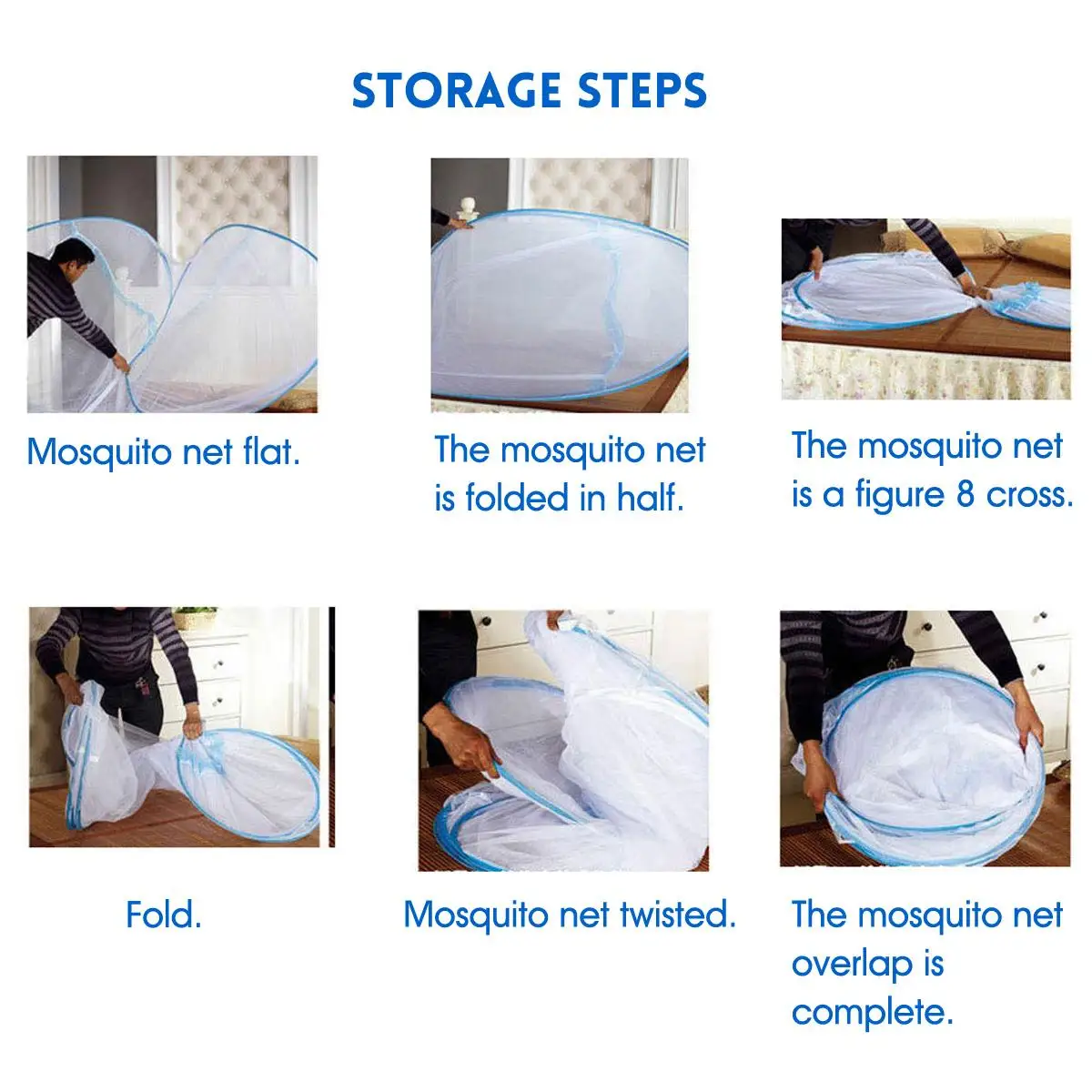 STORAGE STEPS

Mosquito net flat.

The mosquito net is folded in half.

The mosquito net is a figure 8 cross.

Fold.

Mosquito net twisted.

The mosquito net overlap is complete.