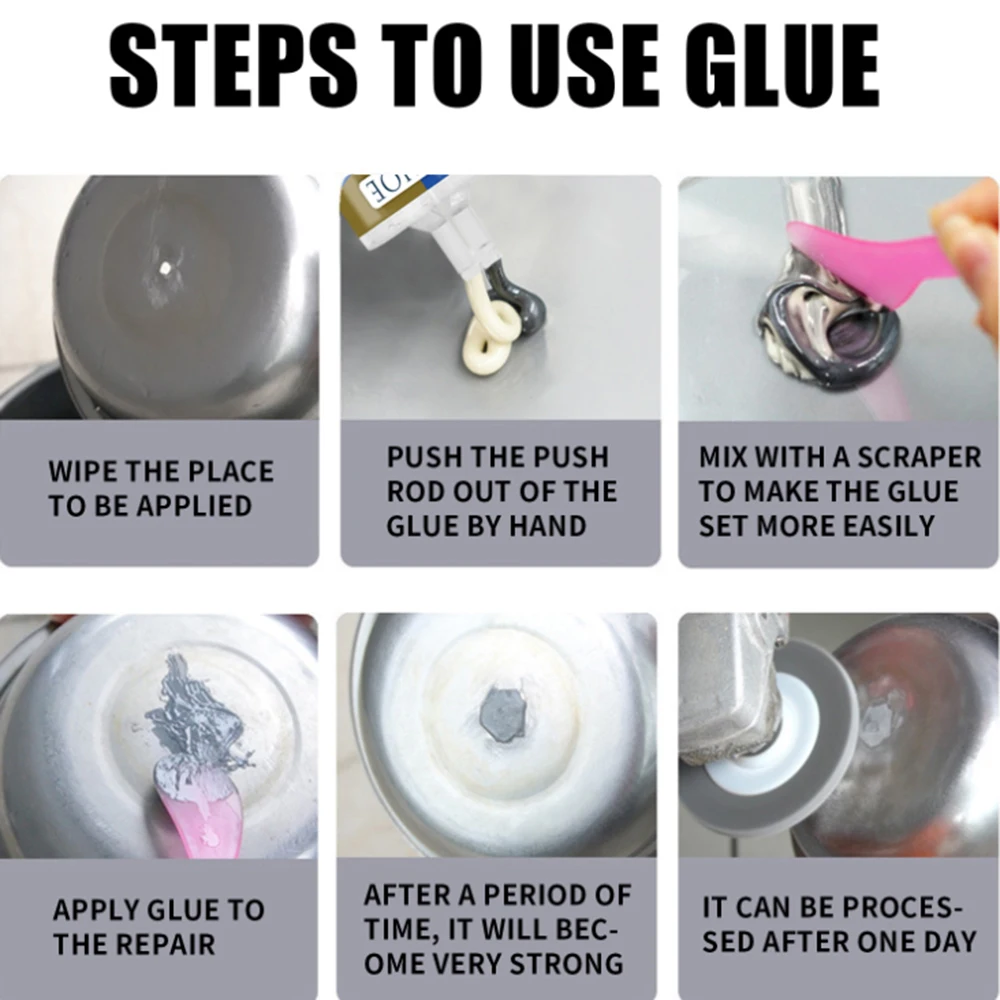 STEPS TO USE GLUE

WIPE THE PLACE TO BE APPLIED

PUSH THE PUSH ROD OUT OF THE GLUE BY HAND

MIX WITH A SCRAPER TO MAKE THE GLUE SET MORE EASILY

APPLY GLUE TO THE REPAIR

AFTER A PERIOD OF TIME, IT WILL BECOME VERY STRONG

IT CAN BE PROCESSED AFTER ONE DAY