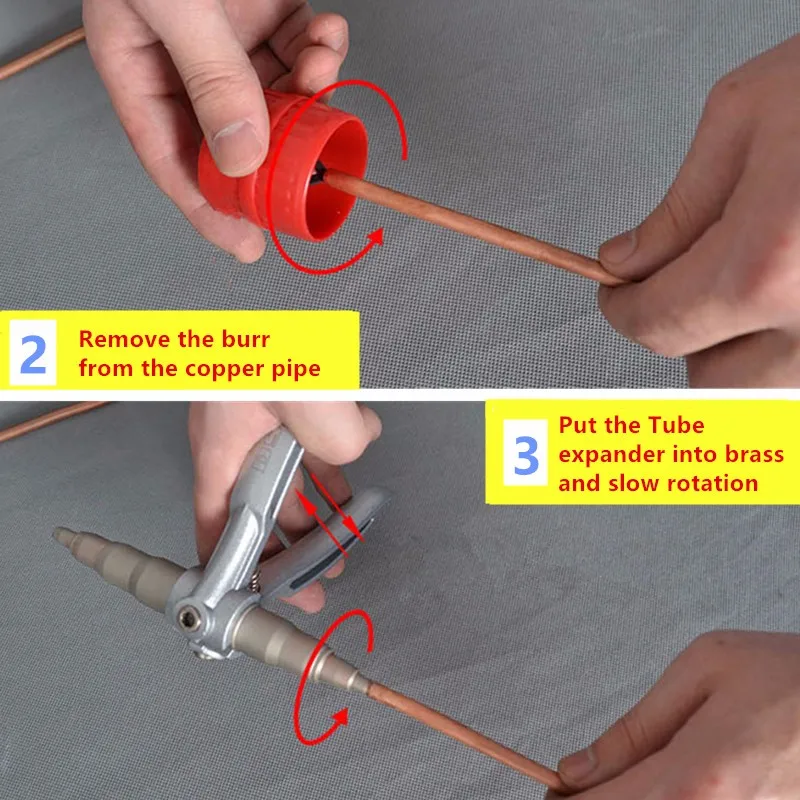 2 Remove the burr from the copper pipe

3 Put the Tube expander into brass and slow rotation