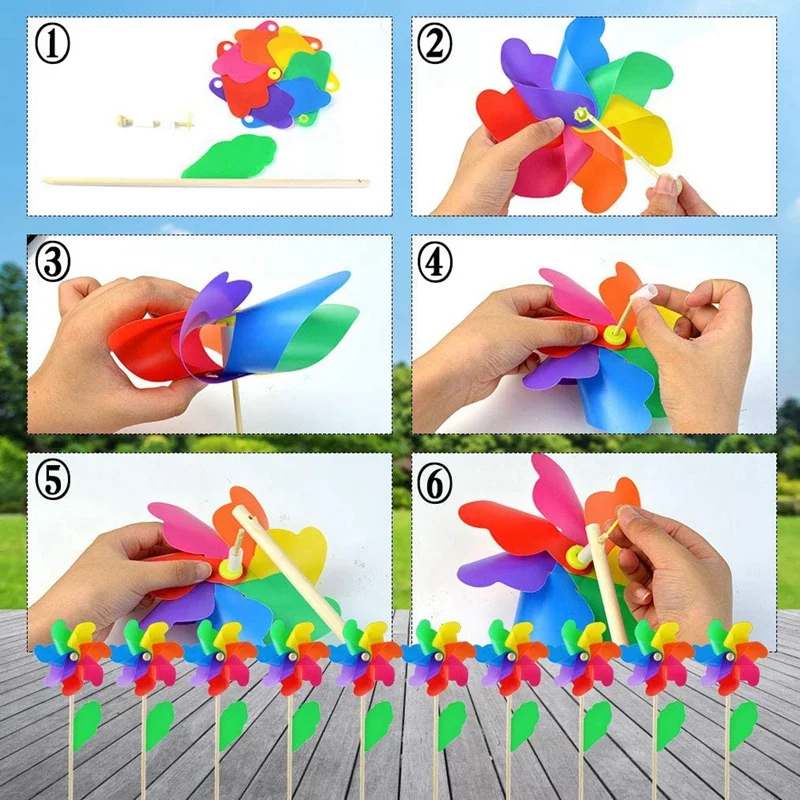 ①
②
③
④
⑤
⑥