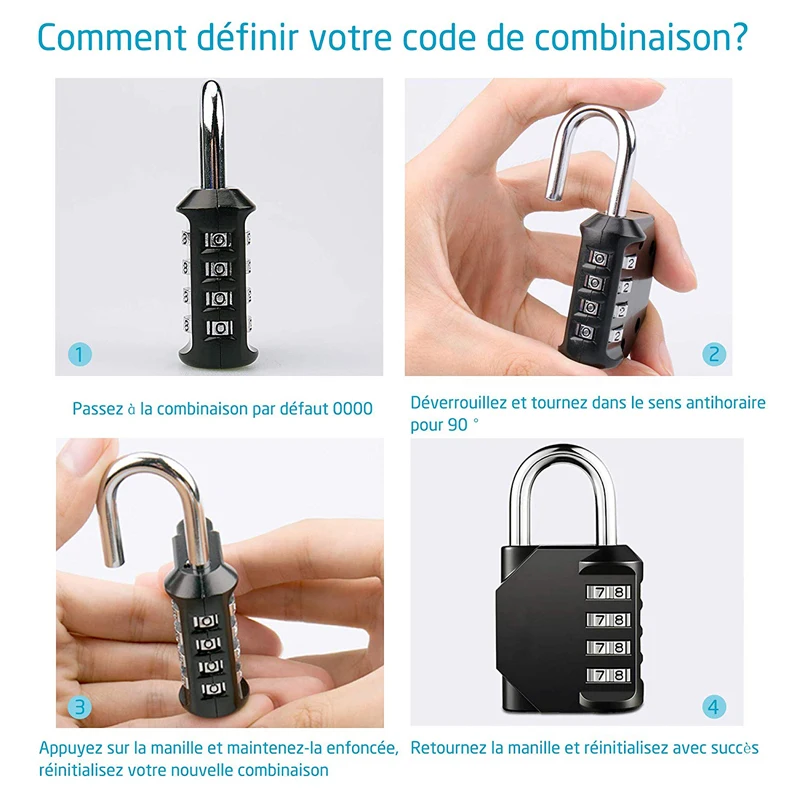 Comment définir votre code de combinaison?

1

Passez à la combinaison par défaut 0000

2

Déverrouillez et tournez dans le sens antihoraire pour 90 °

3

Appuyez sur la manille et maintenez-la enfoncée, réinitialisez votre nouvelle combinaison

4

Retournez la manille et réinitialisez avec succès