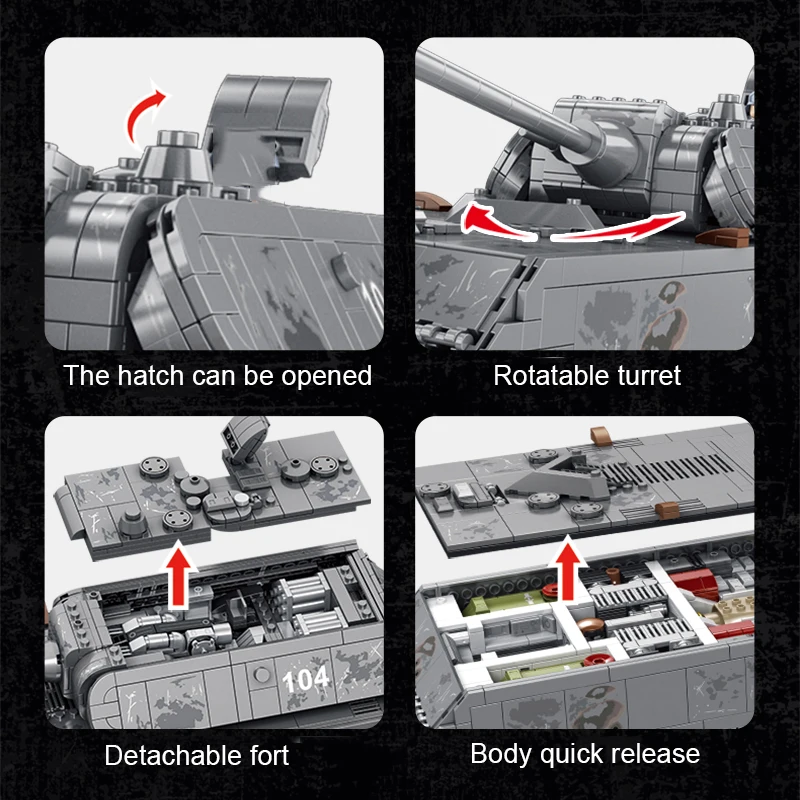 The hatch can be opened

Rotatable turret

104

Detachable fort

Body quick release