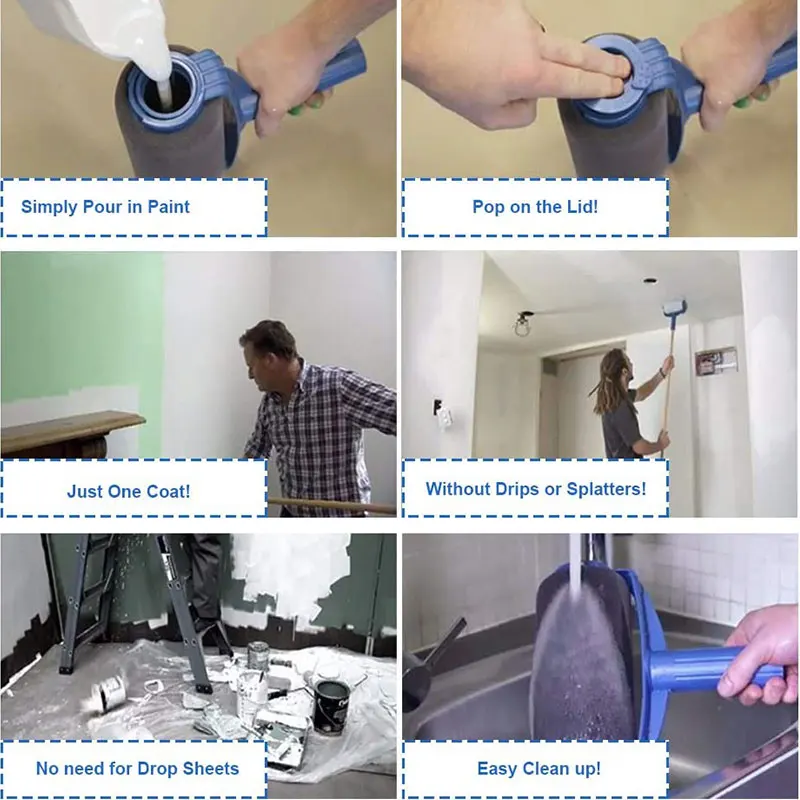 Simply Pour in Paint

Pop on the Lid!

Just One Coat!

Without Drips or Splatters!

No need for Drop Sheets

Easy Clean up!