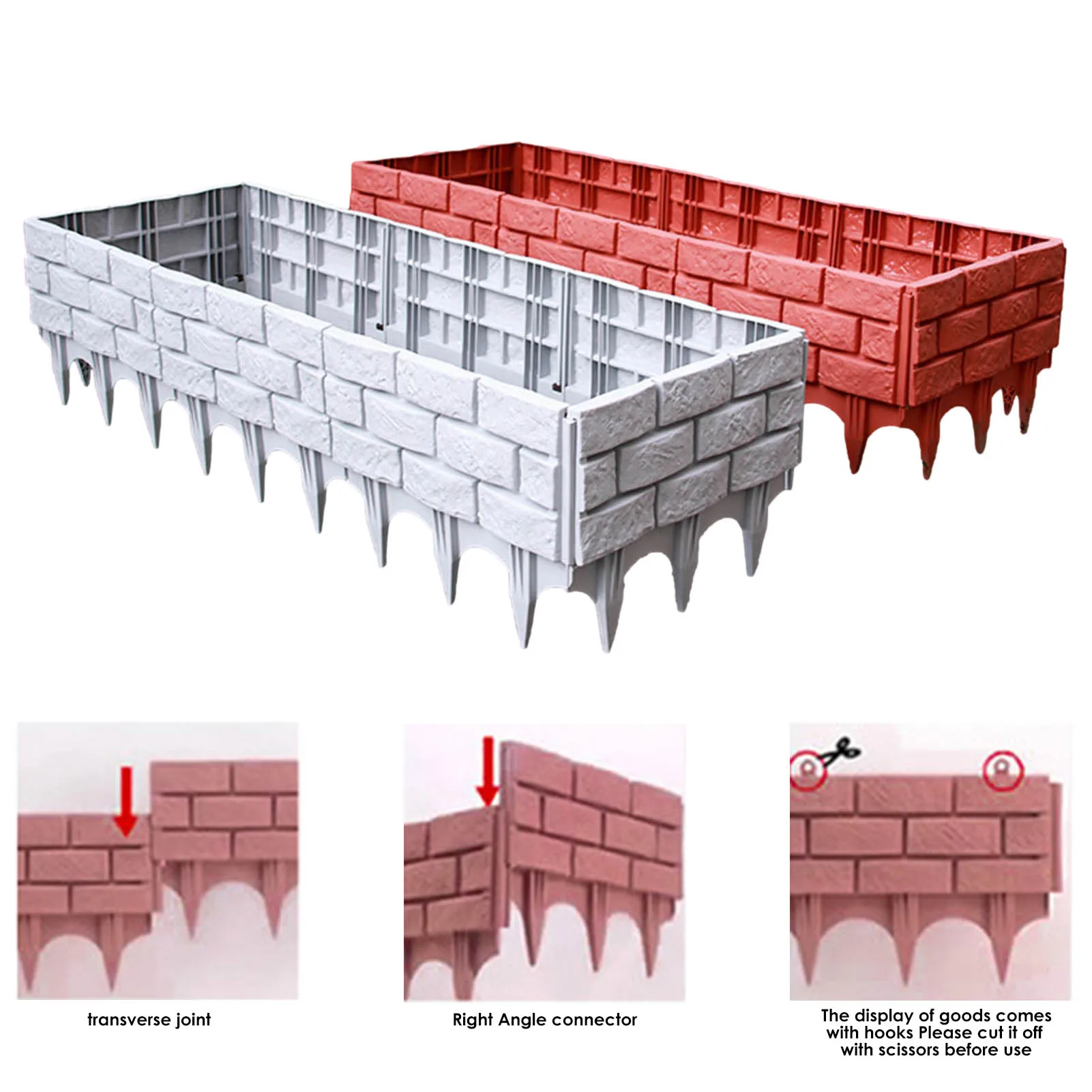 transverse joint

Right Angle connector

The display of goods comes with hooks Please cut it off with scissors before use