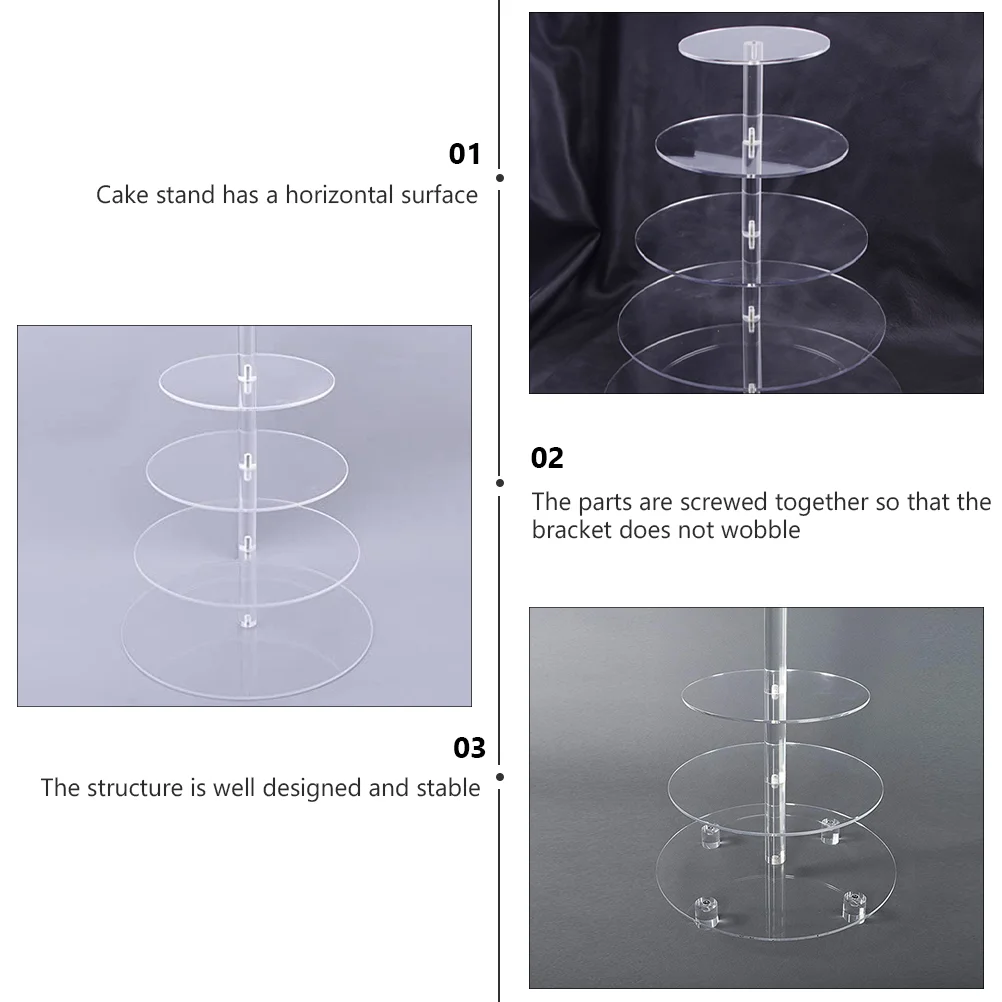 01

Cake stand has a horizontal surface

02

The parts are screwed together so that the bracket does not wobble

03

The structure is well designed and stable