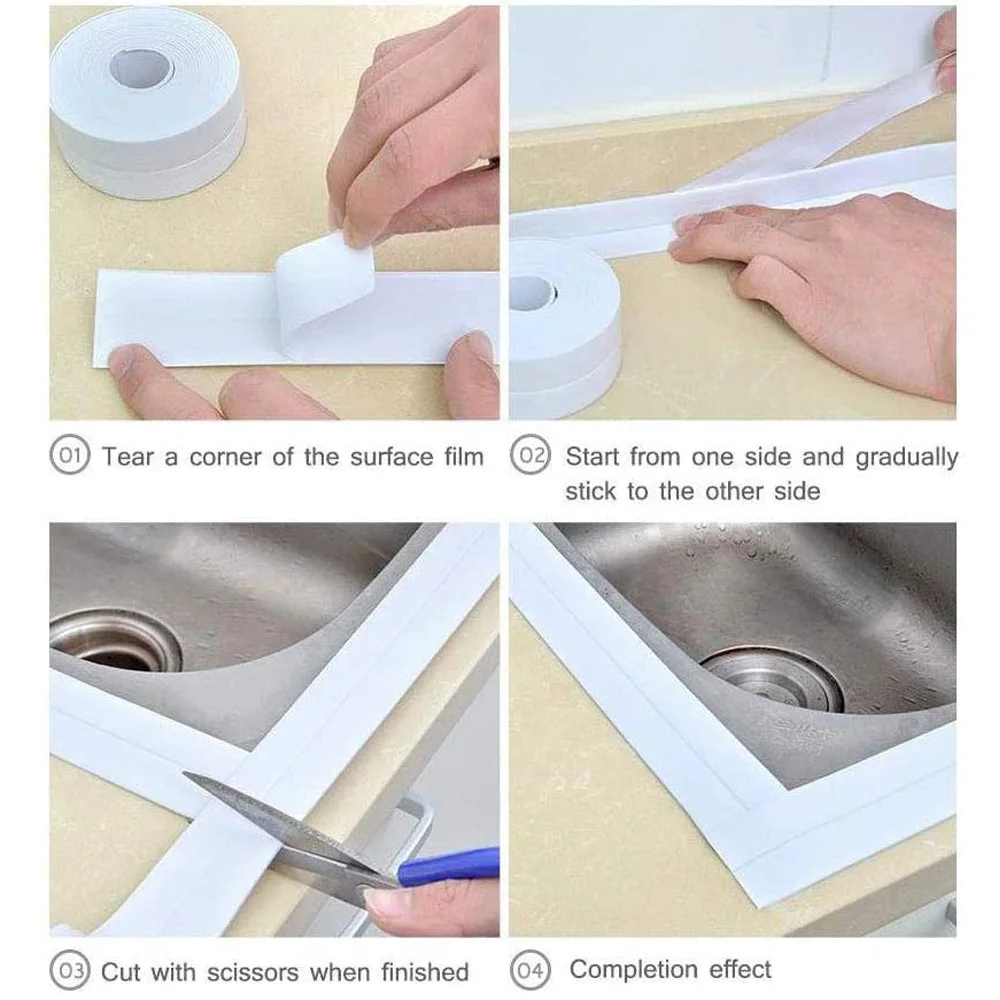 01 Tear a corner of the surface film

02 Start from one side and gradually stick to the other side

03 Cut with scissors when finished

04 Completion effect