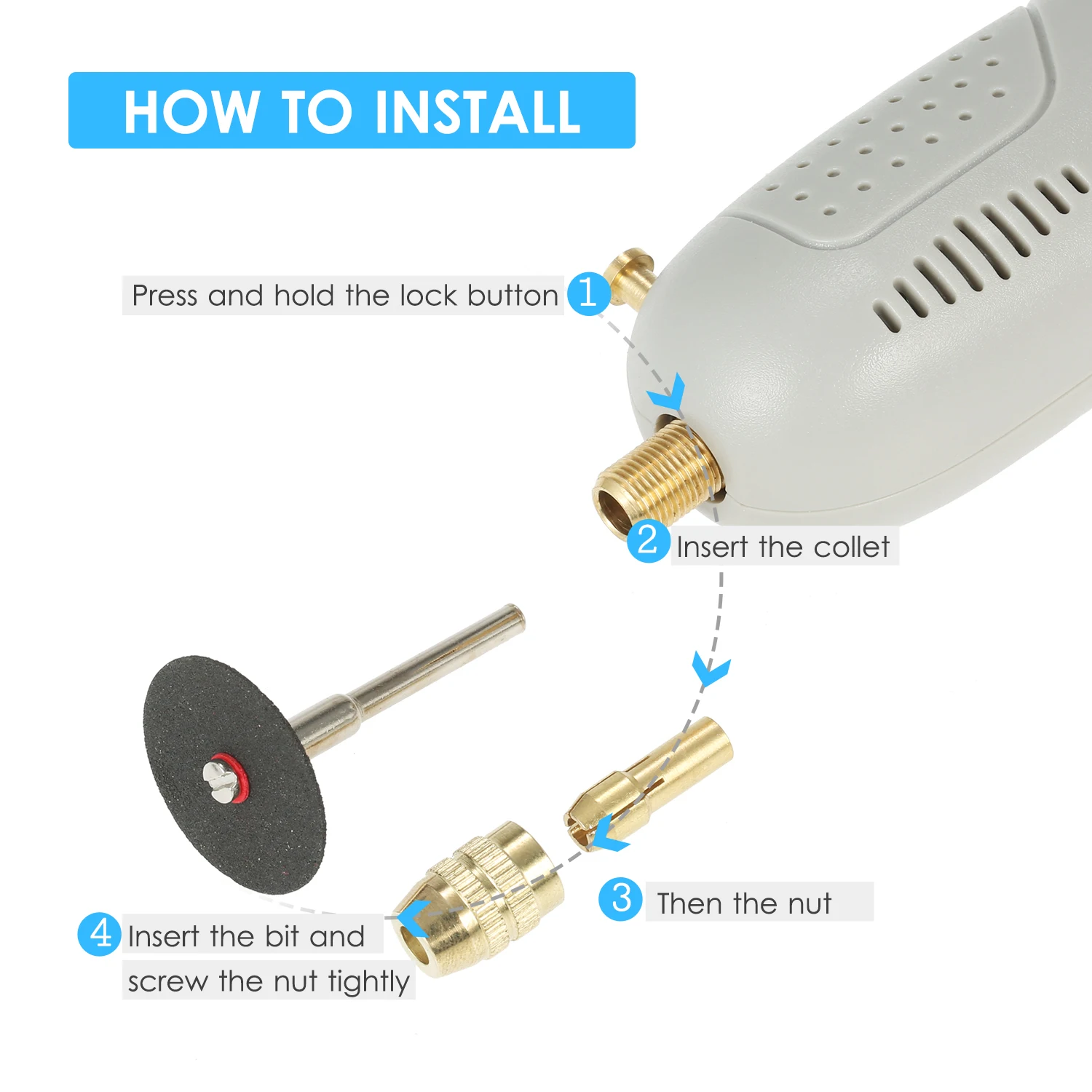 HOW TO INSTALL

Press and hold the lock button 1

2 Insert the collet

3 Then the nut

4 Insert the bit and screw the nut tightly