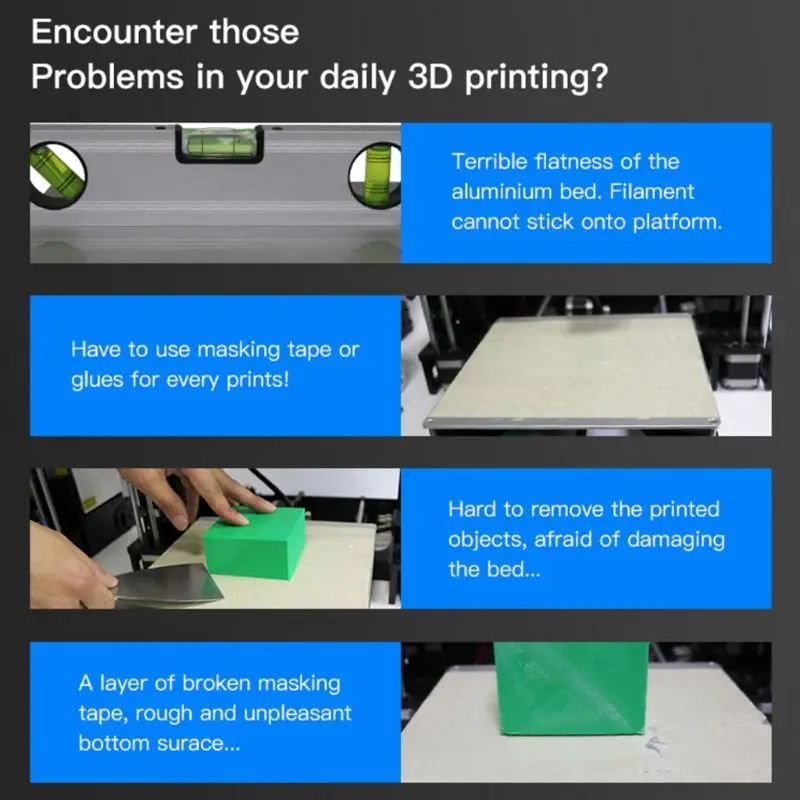 Encounter those
Problems in your daily 3D printing?

Terrible flatness of the aluminium bed. Filament cannot stick onto platform.

Have to use masking tape or glues for every prints!

Hard to remove the printed objects, afraid of damaging the bed...

A layer of broken masking tape, rough and unpleasant bottom surace...