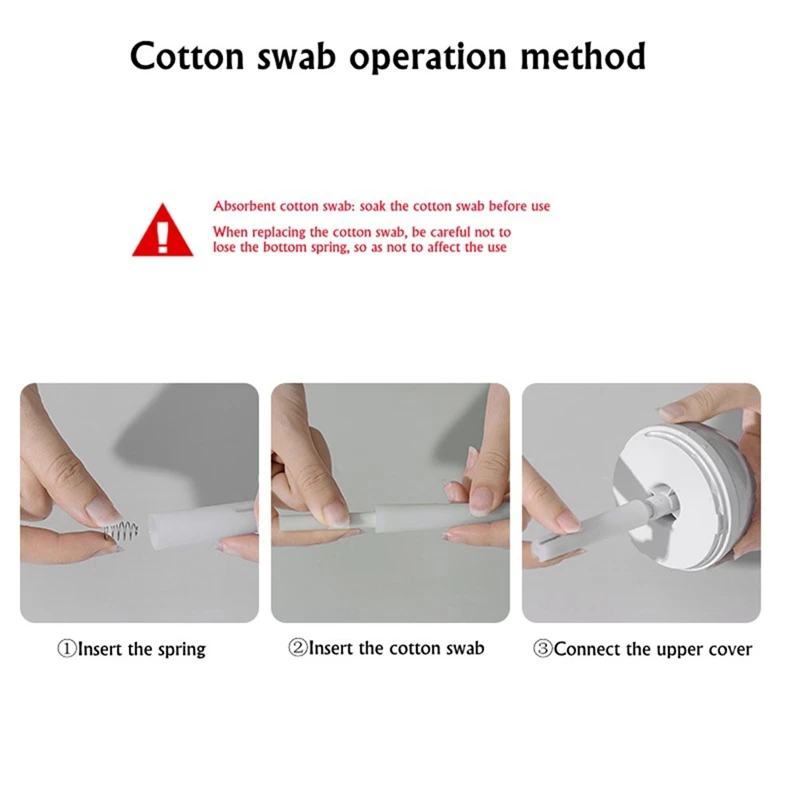 Cotton swab operation method

Absorbent cotton swab: soak the cotton swab before use

When replacing the cotton swab, be careful not to lose the bottom spring, so as not to affect the use

①Insert the spring

②Insert the cotton swab

③Connect the upper cover