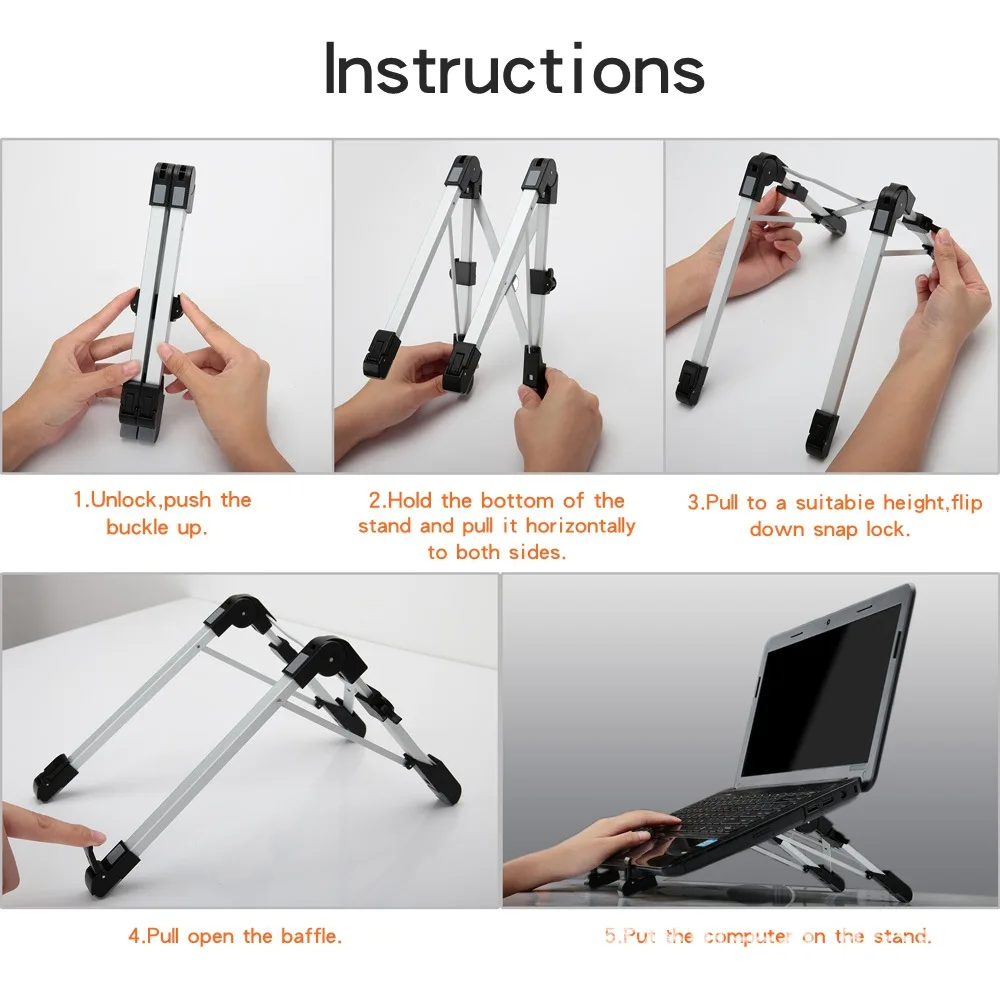 Instructions

1.Unlock,push the buckle up.

2.Hold the bottom of the stand and pull it horizontally to both sides.

3.Pull to a suitabie height,flip down snap lock.

4.Pull open the baffle.

5.Put the computer on the stand.