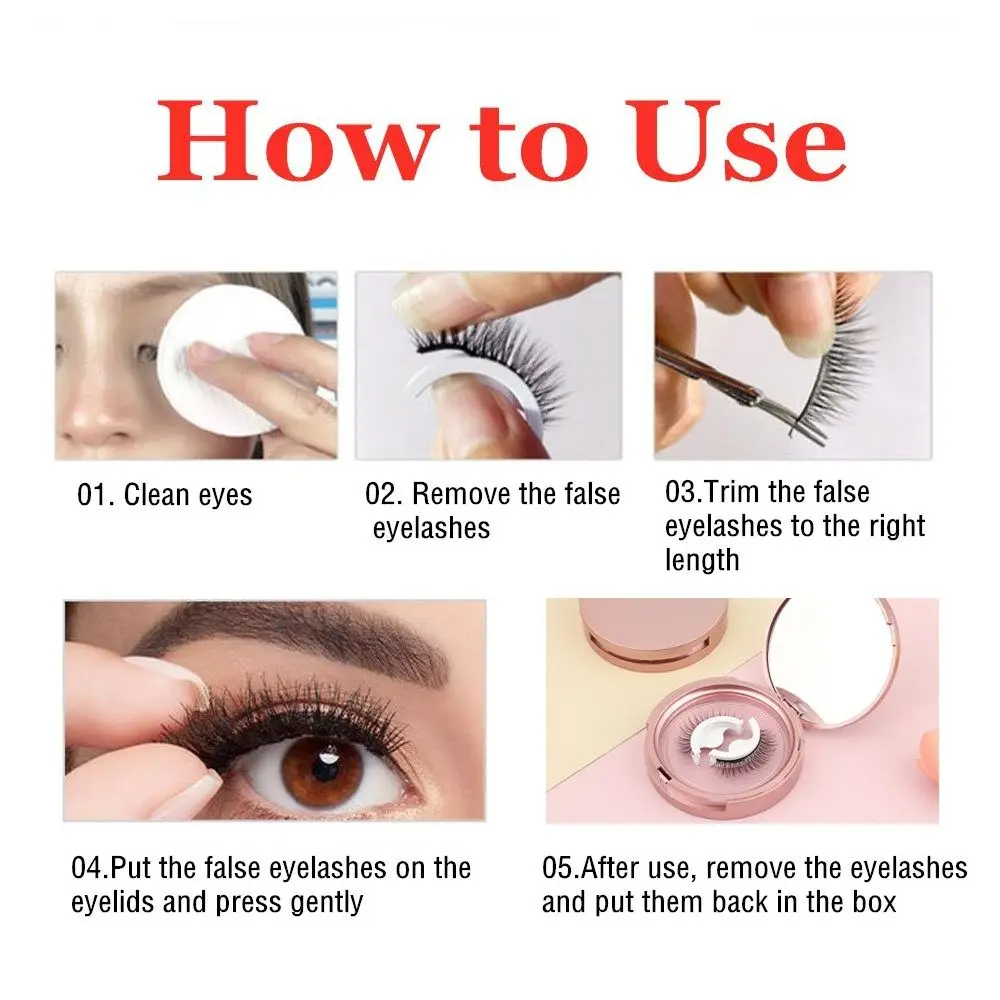 How to Use

01. Clean eyes

02. Remove the false eyelashes

03.Trim the false eyelashes to the right length

04.Put the false eyelashes on the eyelids and press gently

05.After use, remove the eyelashes and put them back in the box