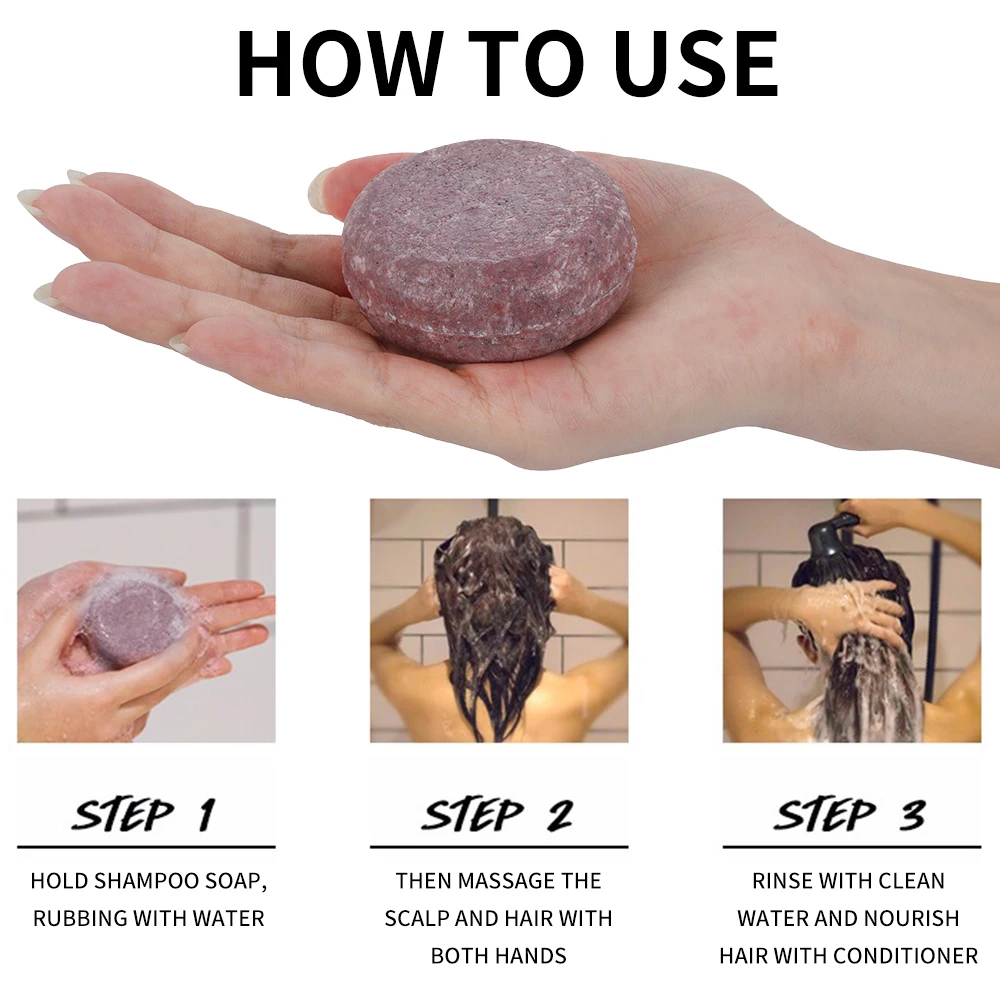 HOW TO USE

STEP 1

HOLD SHAMPOO SOAP, RUBBING WITH WATER

STEP 2

THEN MASSAGE THE SCALP AND HAIR WITH BOTH HANDS

STEP 3

RINSE WITH CLEAN WATER AND NOURISH HAIR WITH CONDITIONER