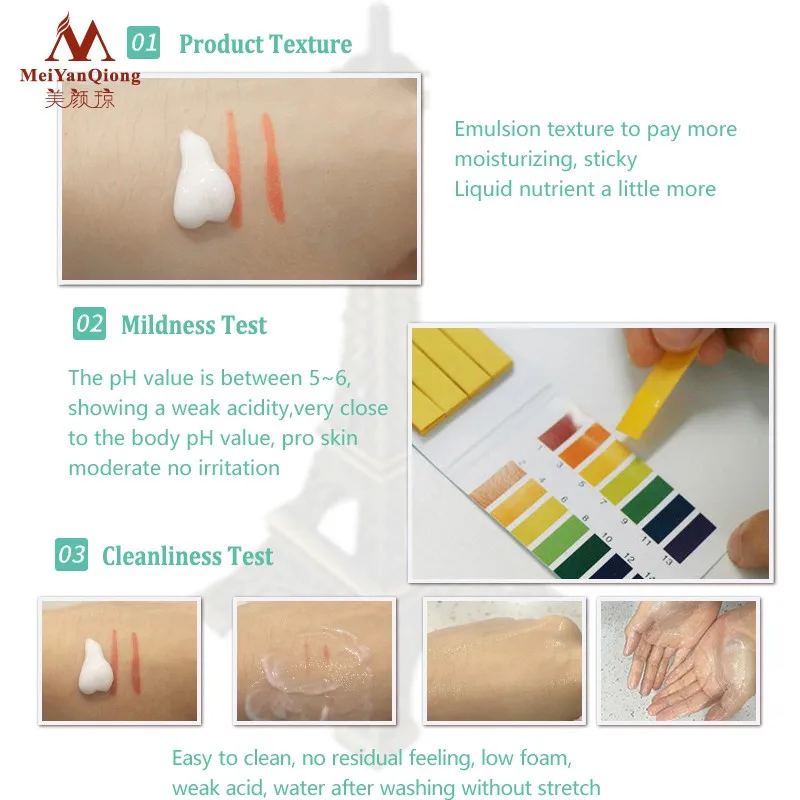 MeiYanQiong
美颜琼

01 Product Texture

Emulsion texture to pay more moisturizing, sticky
Liquid nutrient a little more

02 Mildness Test

The pH value is between 5~6, showing a weak acidity,very close to the body pH value, pro skin moderate no irritation

1 2 3 4 5 6 7 8 9 10 11 12 13

03 Cleanliness Test

Easy to clean, no residual feeling, low foam, weak acid, water after washing without stretch