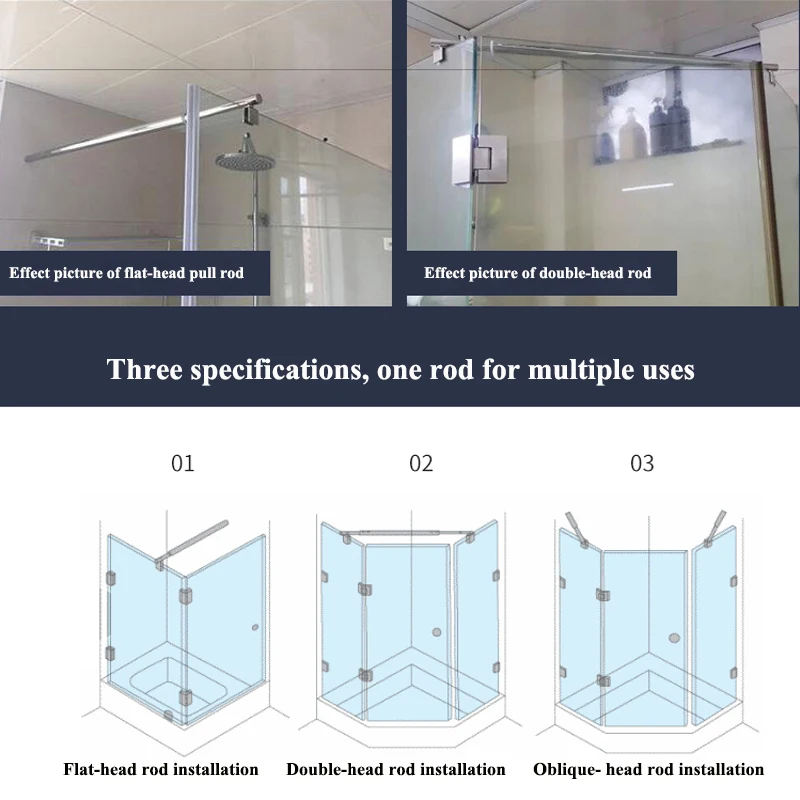 Effect picture of flat-head pull rod

Effect picture of double-head rod

Three specifications, one rod for multiple uses

01

02

03

Flat-head rod installation

Double-head rod installation

Oblique- head rod installation