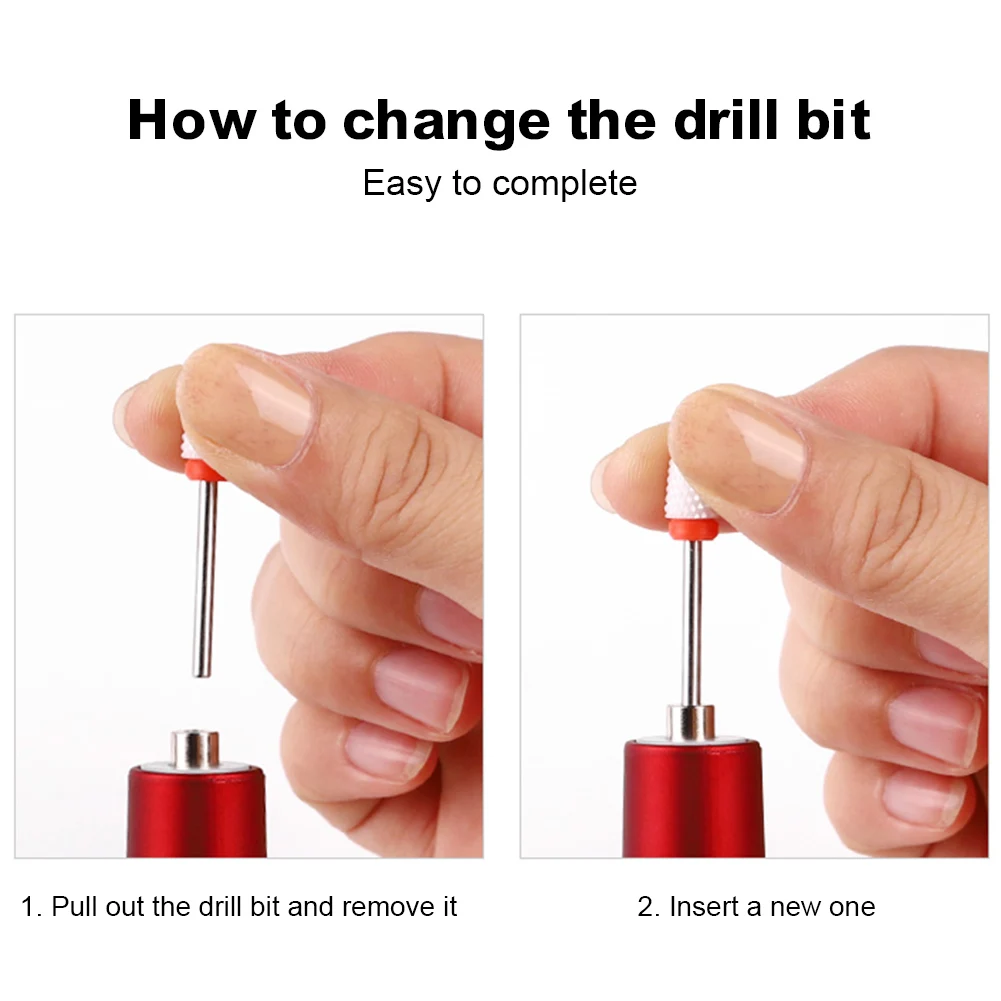 How to change the drill bit
Easy to complete

1. Pull out the drill bit and remove it

2. Insert a new one