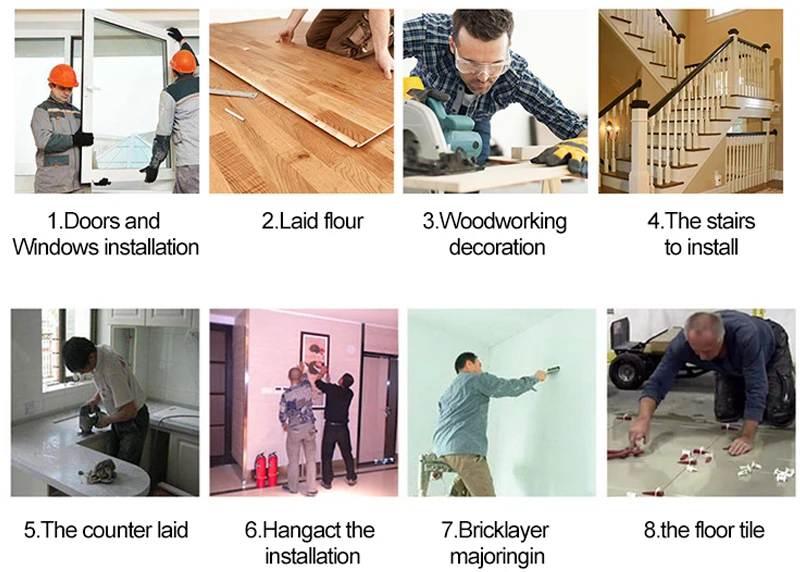 1.Doors and Windows installation

2.Laid flour

3.Woodworking decoration

4.The stairs to install

5.The counter laid

6.Hangact the installation

7.Bricklayer majoringin

8.the floor tile