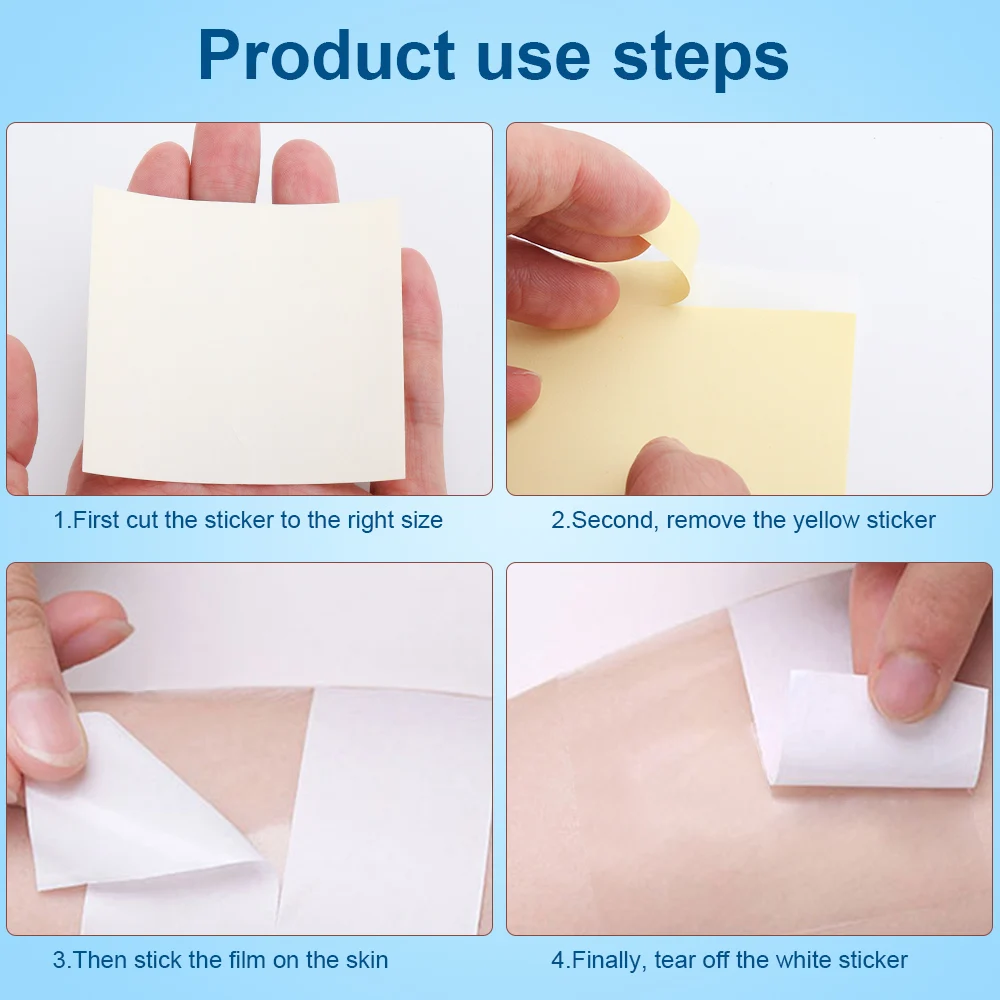 Product use steps

1.First cut the sticker to the right size

2.Second, remove the yellow sticker

3.Then stick the film on the skin

4.Finally, tear off the white sticker