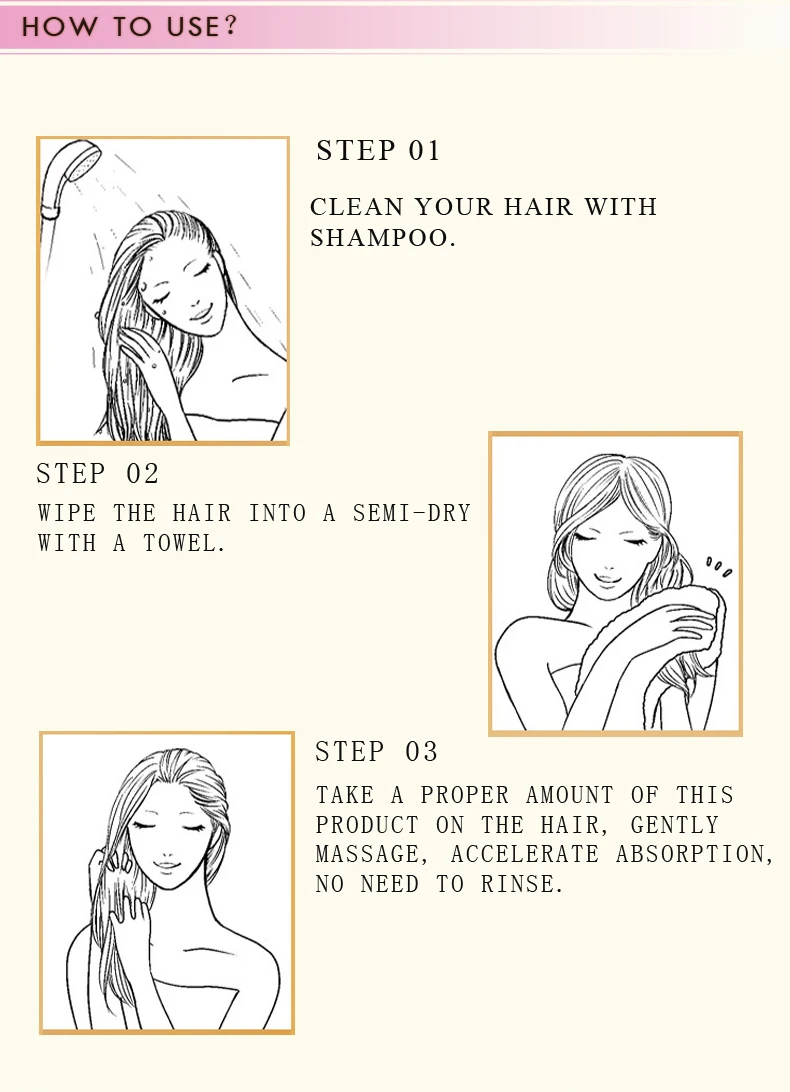 HOW TO USE?

STEP 01

CLEAN YOUR HAIR WITH SHAMPOO.

STEP 02

WIPE THE HAIR INTO A SEMI-DRY WITH A TOWEL.

STEP 03

TAKE A PROPER AMOUNT OF THIS PRODUCT ON THE HAIR, GENTLY MASSAGE, ACCELERATE ABSORPTION, NO NEED TO RINSE.