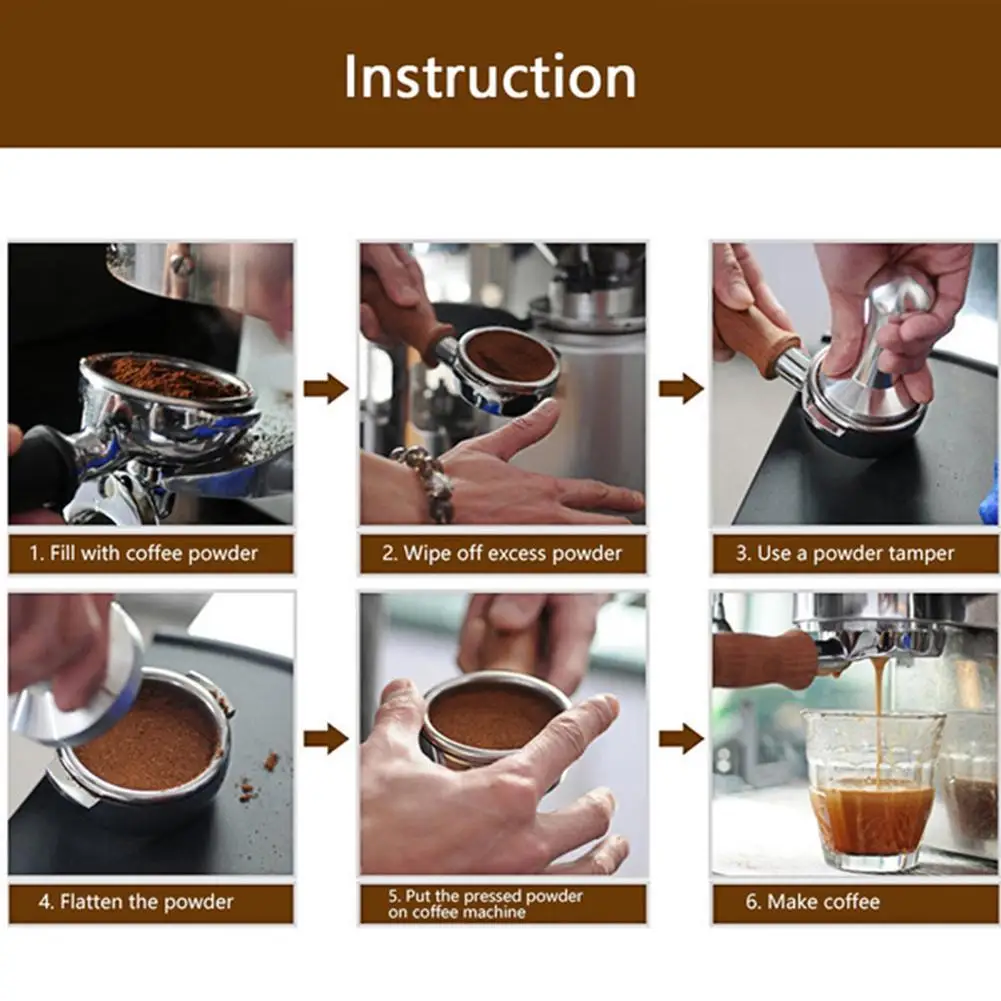 Instruction

1. Fill with coffee powder

2. Wipe off excess powder

3. Use a powder tamper

4. Flatten the powder

5. Put the pressed powder on coffee machine

6. Make coffee