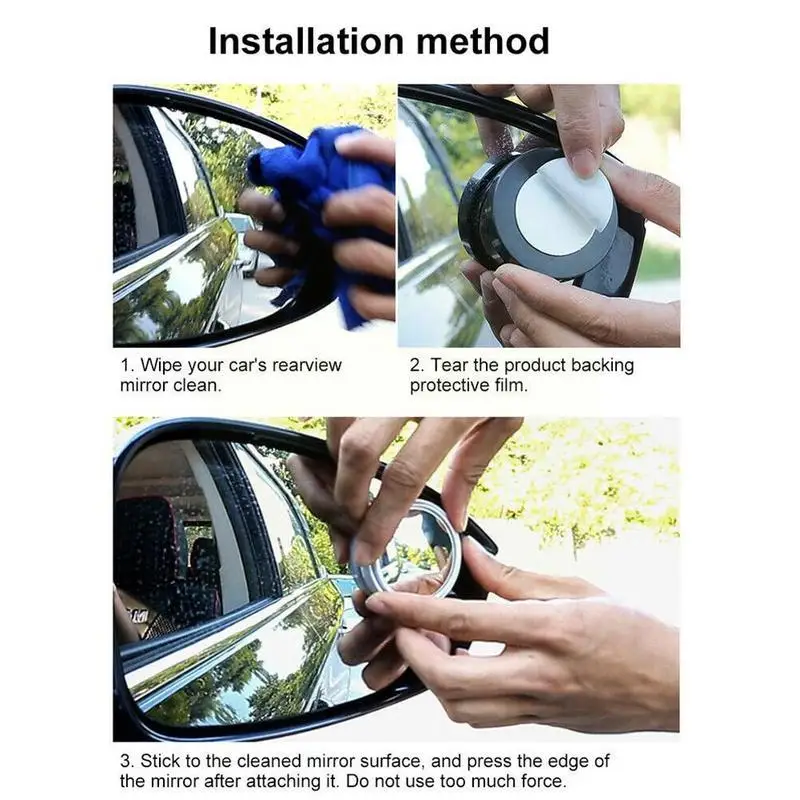 Installation method

1. Wipe your car's rearview mirror clean.

2. Tear the product backing protective film.

3. Stick to the cleaned mirror surface, and press the edge of the mirror after attaching it. Do not use too much force.