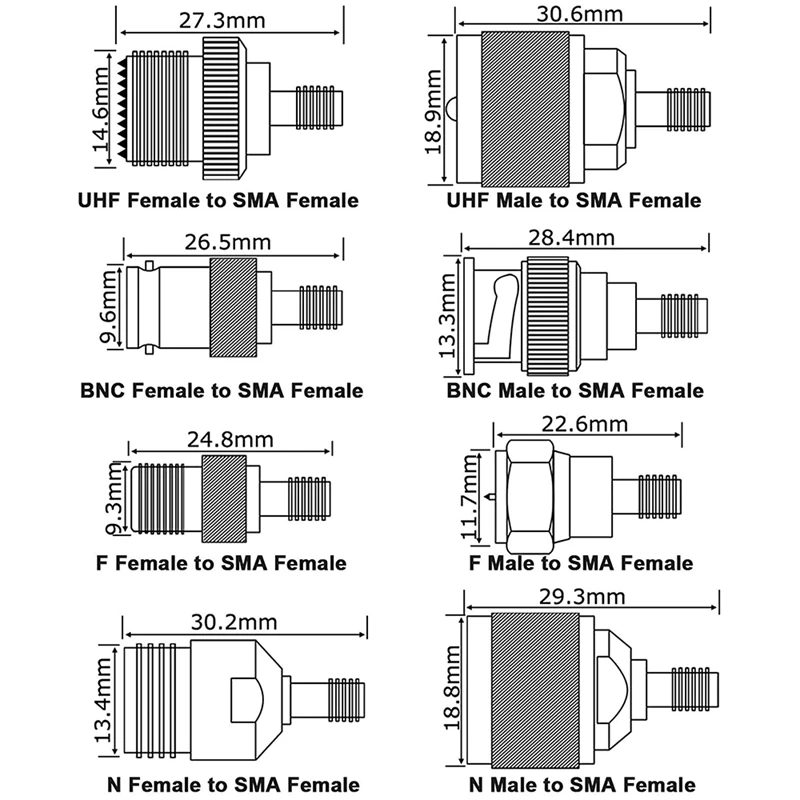 27.3mm
14.6mm
UHF Female to SMA Female

30.6mm
18.9mm
UHF Male to SMA Female

26.5mm
9.6mm
BNC Female to SMA Female

28.4mm
13.3mm
BNC Male to SMA Female

24.8mm
9.3mm
F Female to SMA Female

22.6mm
11.7mm
F Male to SMA Female

30.2mm
13.4mm
N Female to SMA Female

29.3mm
18.8mm
N Male to SMA Female