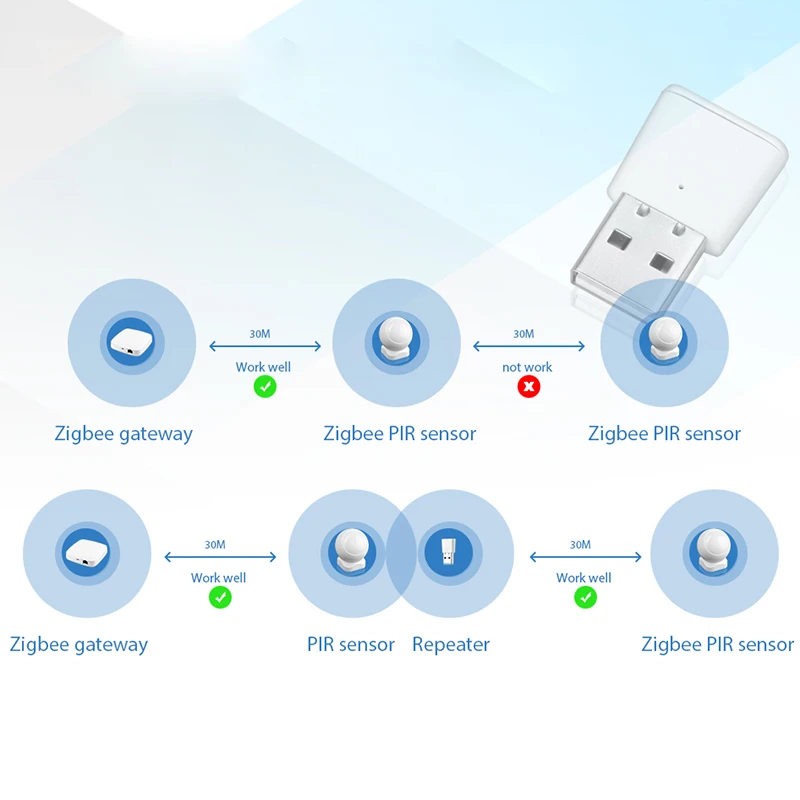 30M
Work well

30M
not work

Zigbee gateway
Zigbee PIR sensor
Zigbee PIR sensor

30M
Work well

30M
Work well

Zigbee gateway
PIR sensor
Repeater
Zigbee PIR sensor