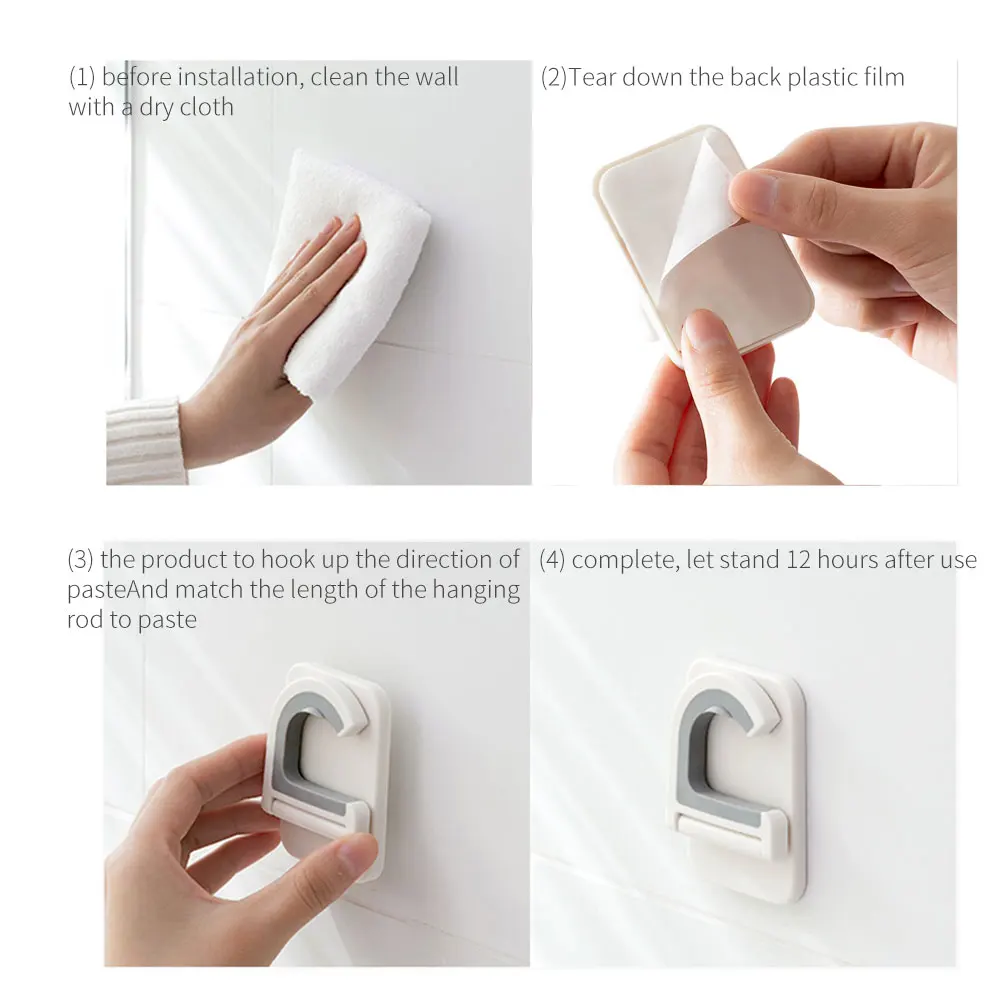 (1) before installation, clean the wall with a dry cloth

(2)Tear down the back plastic film

(3) the product to hook up the direction of pasteAnd match the length of the hanging rod to paste

(4) complete, let stand 12 hours after use