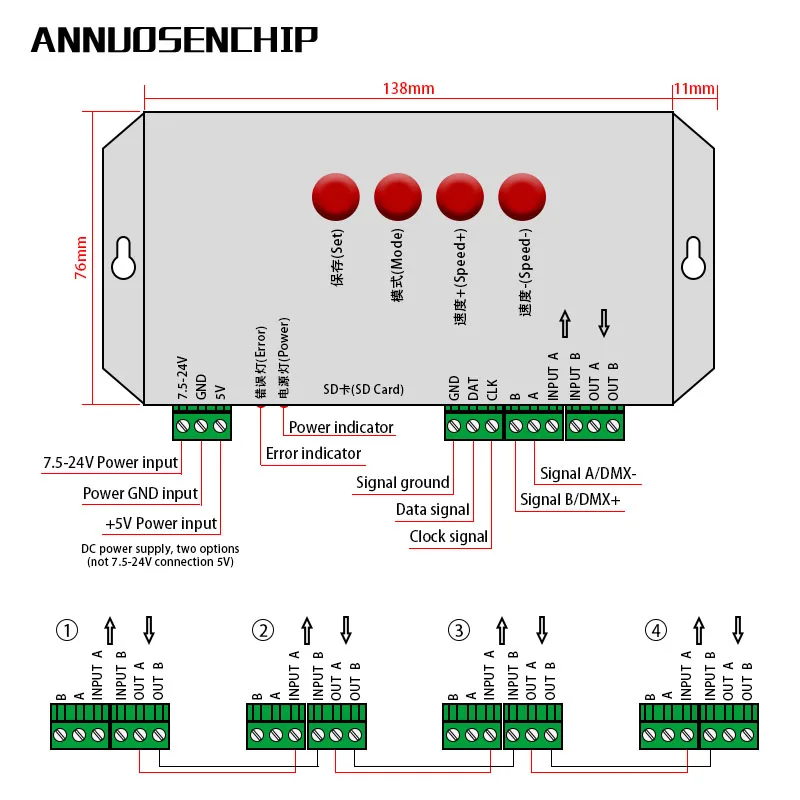 ANNUOSENCHIP

138mm

11mm

76mm

保存(Set)

模式(Mode)

速度+(Speed+)

速度-(Speed-)

7.5-24V GND 5V

错误灯(Error)

电源灯(Power)

SD卡(SD Card)

GND DAT CLK

B A INPUT A INPUT B OUT A OUT B

Power indicator

Error indicator

7.5-24V Power input

Power GND input

+5V Power input

DC power supply, two options (not 7.5-24V connection 5V)

Signal ground

Data signal

Clock signal

Signal A/DMX-

Signal B/DMX+

①

B A INPUT A INPUT B OUT A OUT B

②

B A INPUT A INPUT B OUT A OUT B

③

B A INPUT A INPUT B OUT A OUT B

④

B A INPUT A INPUT B OUT A OUT B